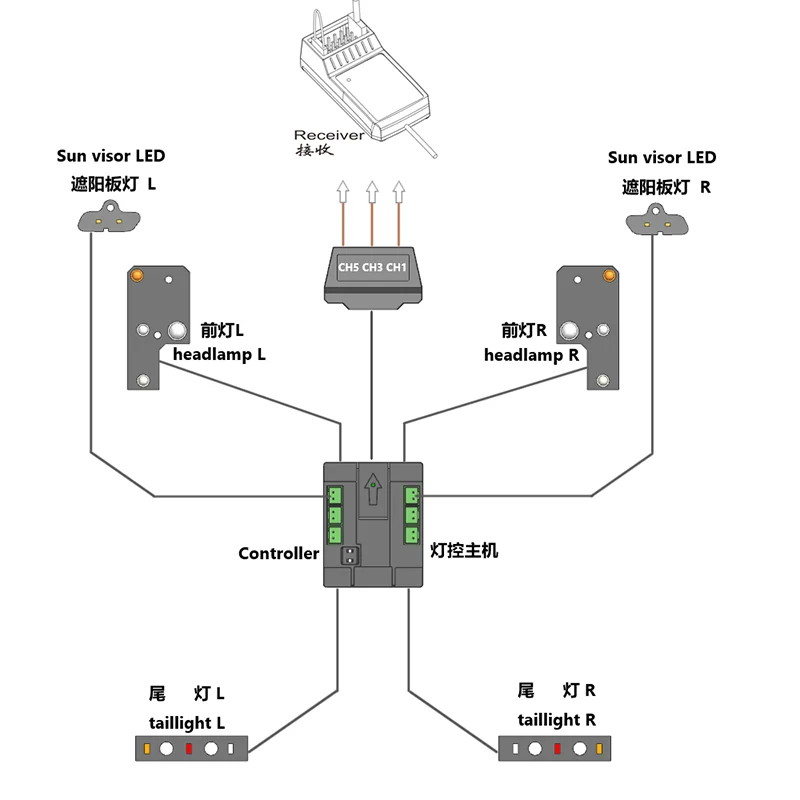 Receiver
接收

Sun visor LED
遮阳板灯 L

Sun visor LED
遮阳板灯 R

CH5 CH3 CH1

前灯L
headlamp L

前灯R
headlamp R

Controller

灯控主机

尾 灯 L
taillight L

尾 灯 R
taillight R