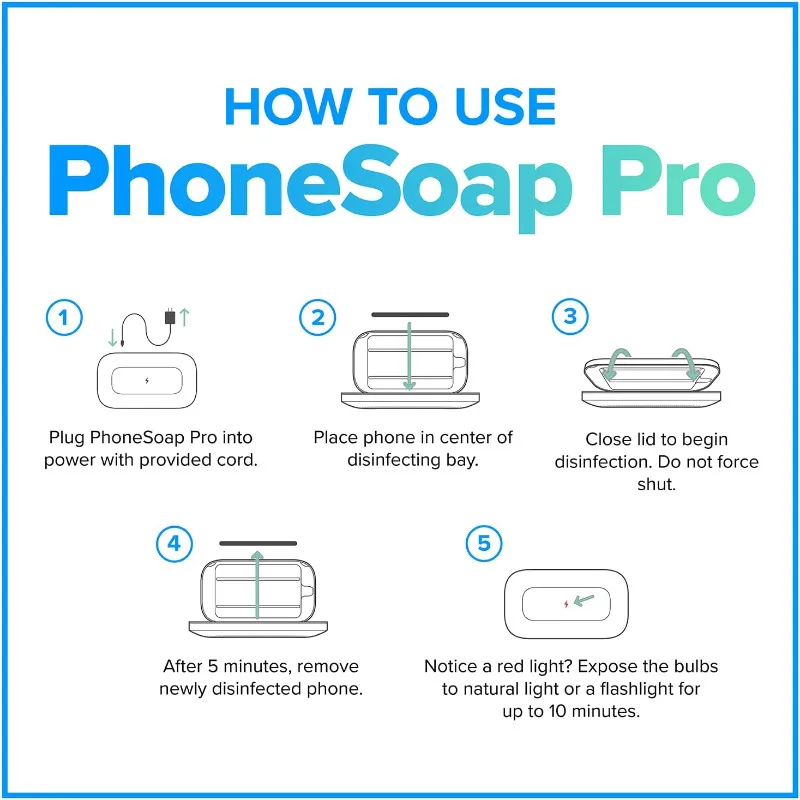 HOW TO USE
PhoneSoap Pro

1
Plug PhoneSoap Pro into power with provided cord.

2
Place phone in center of disinfecting bay.

3
Close lid to begin disinfection. Do not force shut.

4
After 5 minutes, remove newly disinfected phone.

5
Notice a red light? Expose the bulbs to natural light or a flashlight for up to 10 minutes.