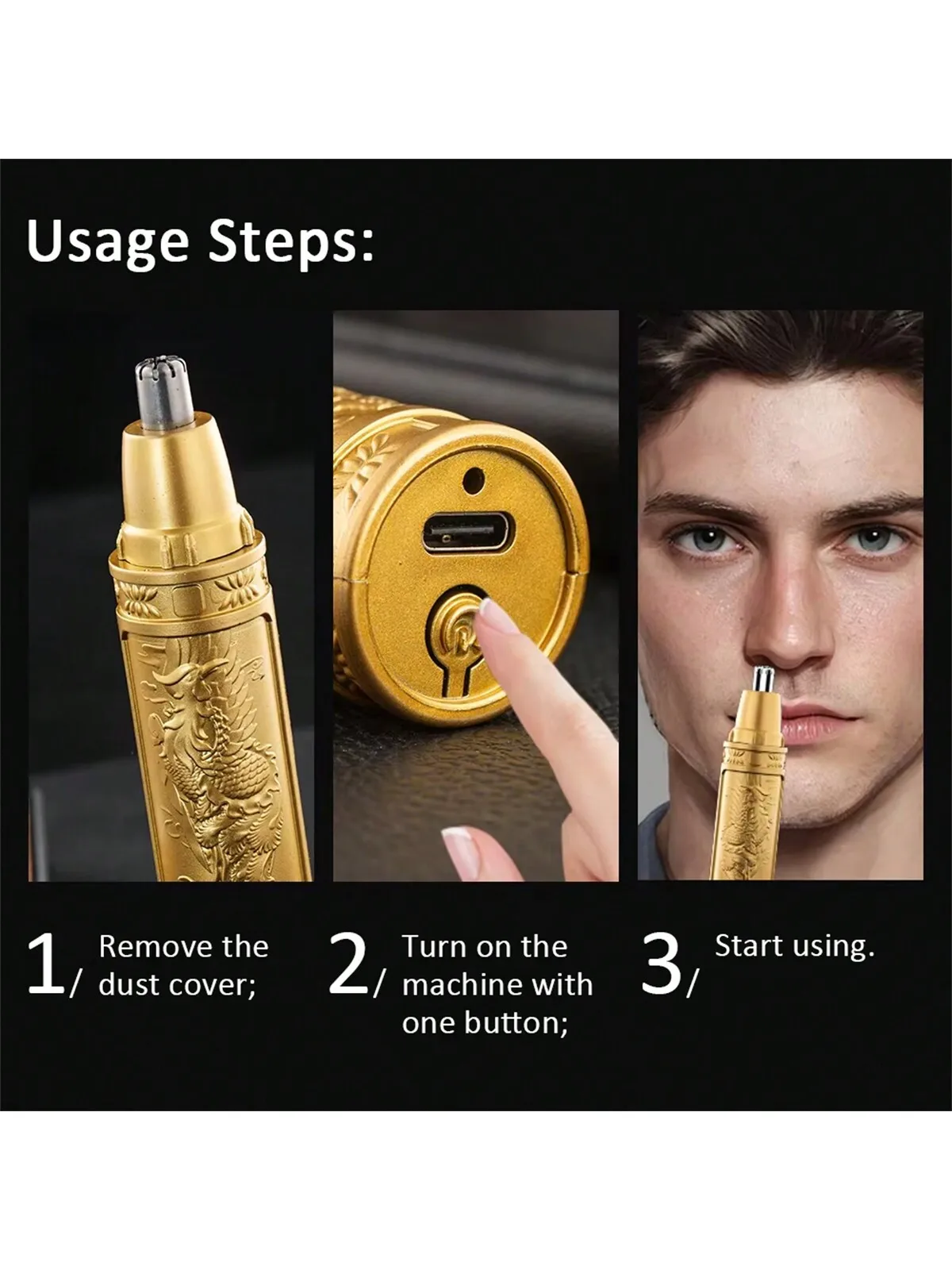 Usage Steps:

1/ Remove the dust cover;

2/ Turn on the machine with one button;

3/ Start using.