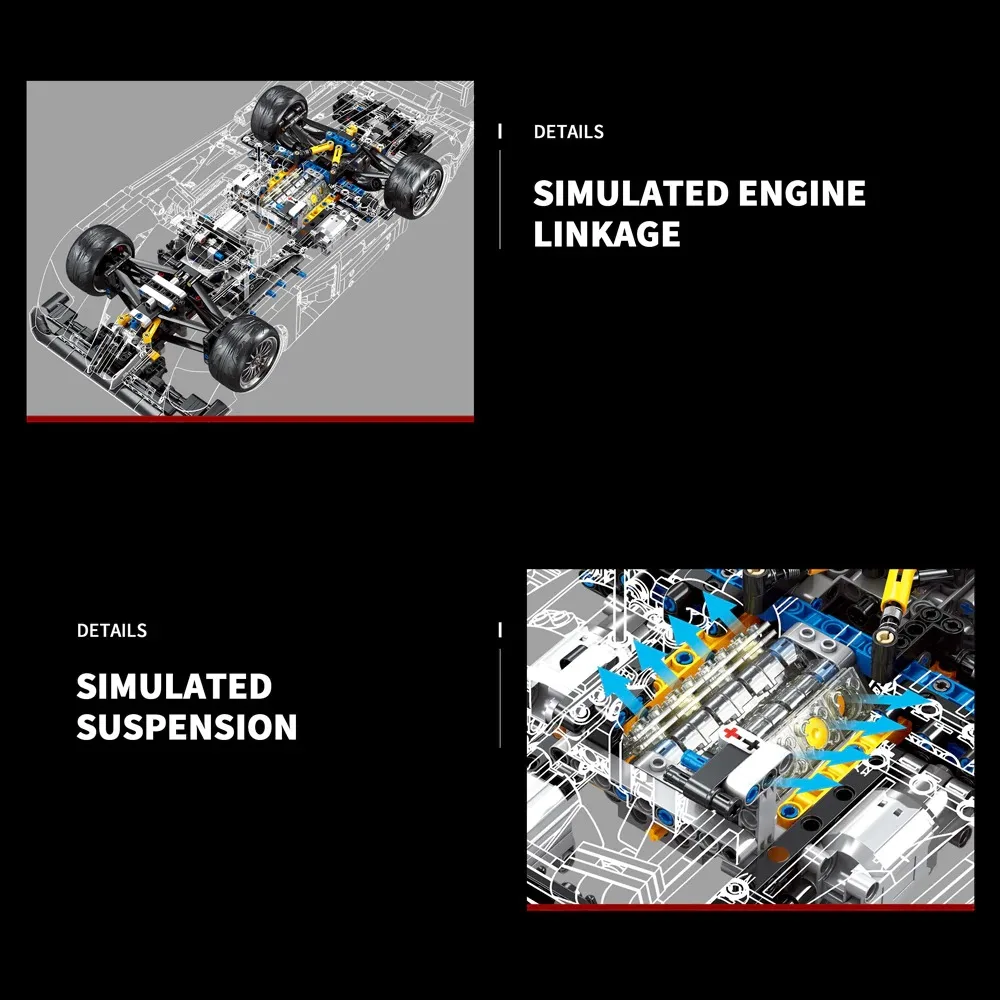 DETAILS

SIMULATED ENGINE LINKAGE

DETAILS

SIMULATED SUSPENSION