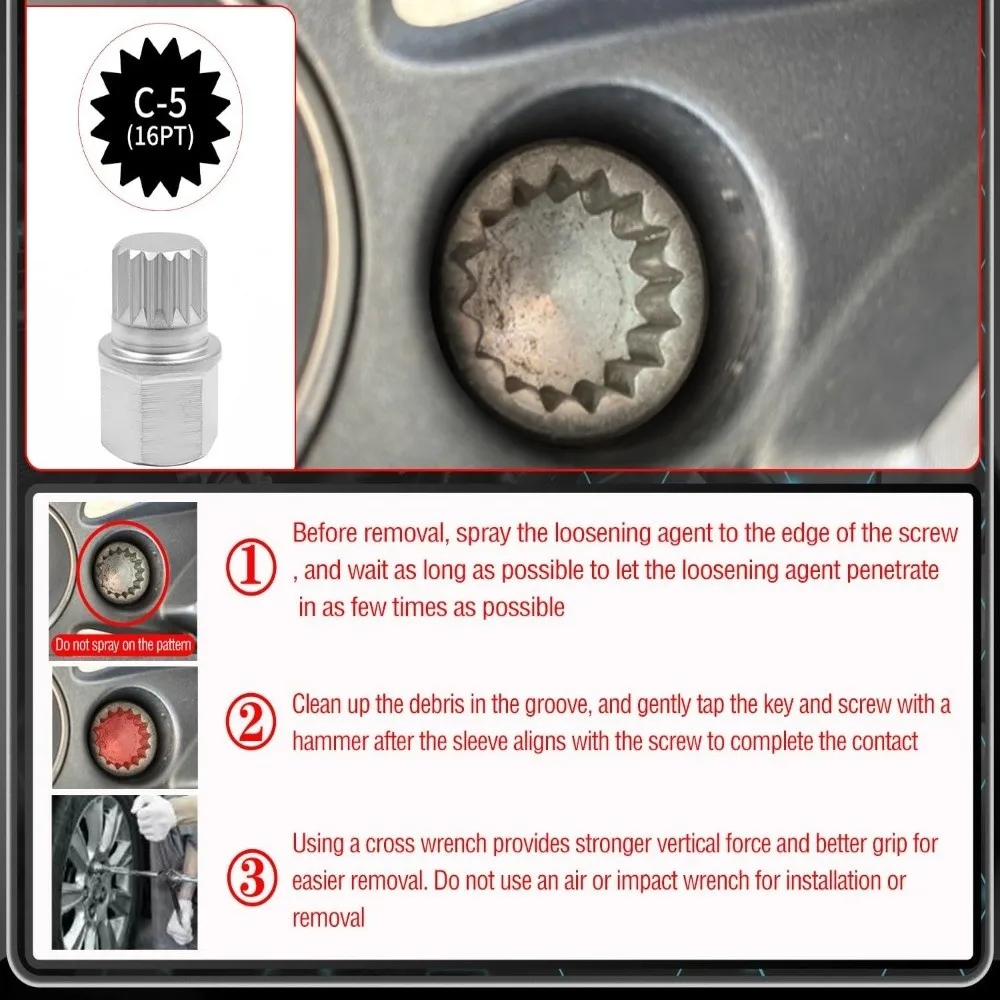 C-5
(16PT)

Do not spray on the pattern

① Before removal, spray the loosening agent to the edge of the screw , and wait as long as possible to let the loosening agent penetrate in as few times as possible

② Clean up the debris in the groove, and gently tap the key and screw with a hammer after the sleeve aligns with the screw to complete the contact

③ Using a cross wrench provides stronger vertical force and better grip for easier removal. Do not use an air or impact wrench for installation or removal