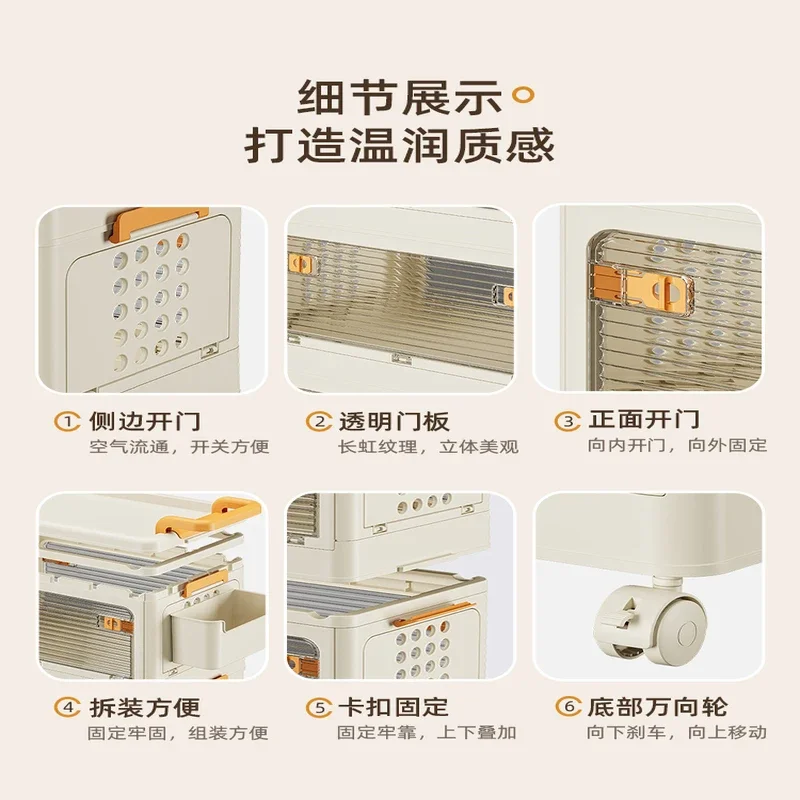 细节展示
打造温润质感

1 侧边开门
空气流通，开关方便

2 透明门板
长虹纹理，立体美观

3 正面开门
向内开门，向外固定

4 拆装方便
固定牢固，组装方便

5 卡扣固定
固定牢靠，上下叠加

6 底部万向轮
向下刹车，向上移动