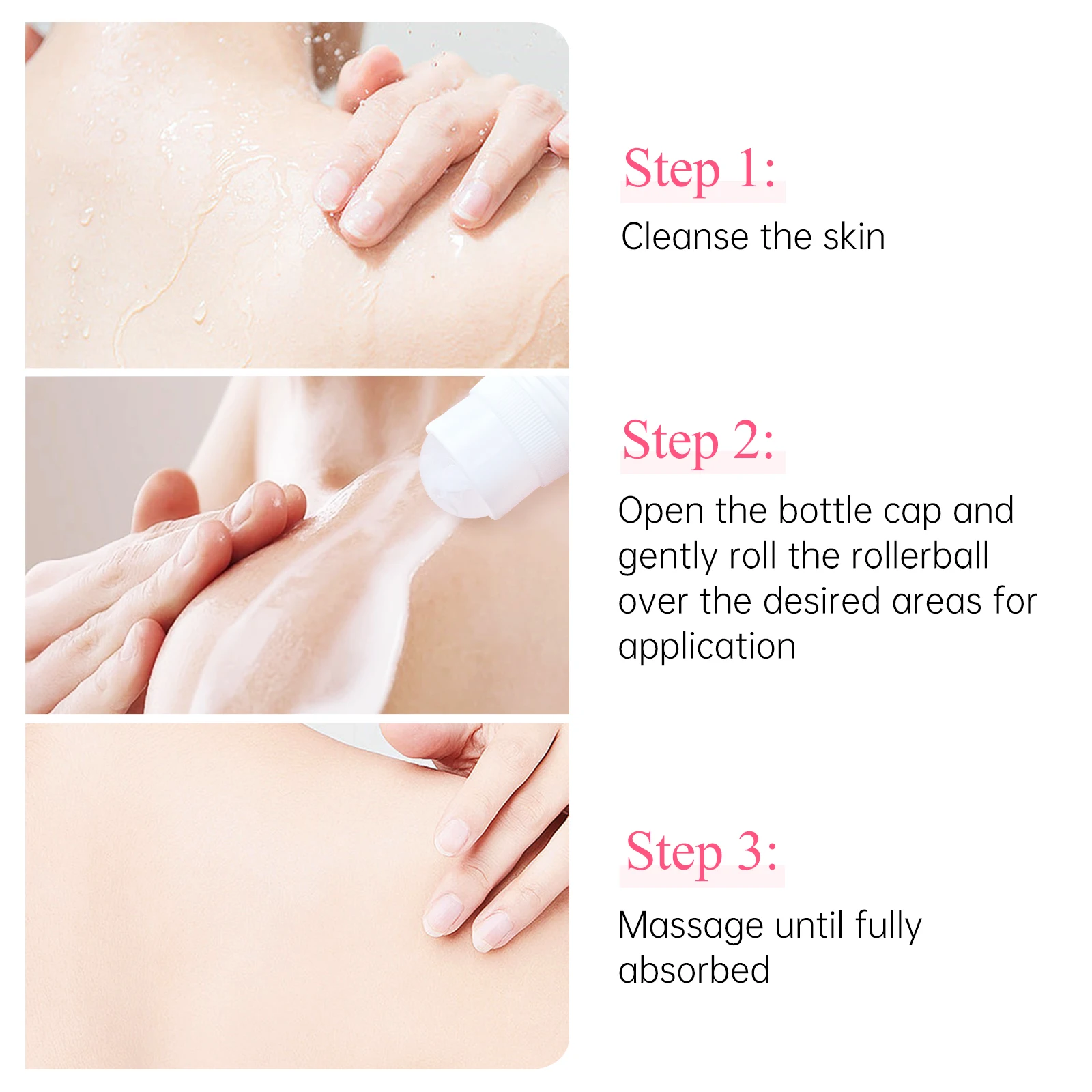 Step 1:

Cleanse the skin

Step 2:

Open the bottle cap and gently roll the rollerball over the desired areas for application

Step 3:

Massage until fully absorbed