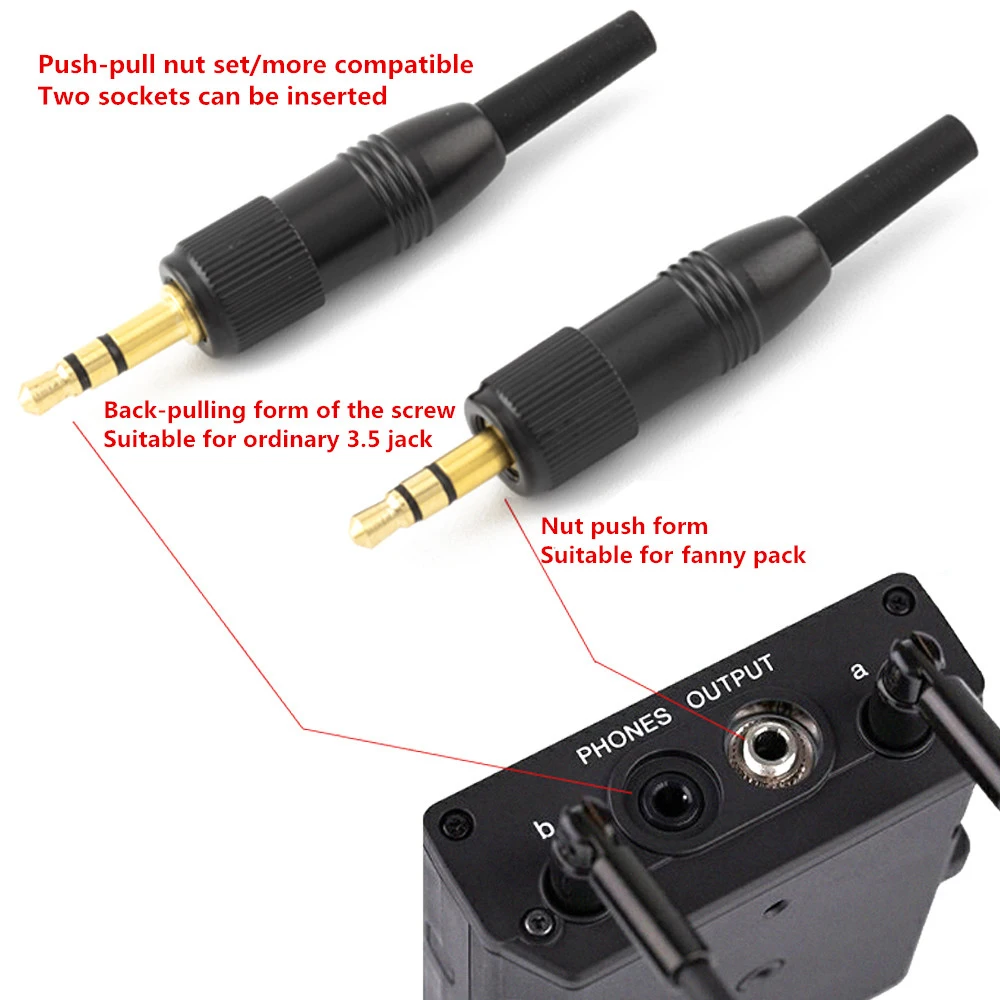 Push-pull nut set/more compatible
Two sockets can be inserted

Back-pulling form of the screw
Suitable for ordinary 3.5 jack

Nut push form
Suitable for fanny pack

PHONES OUTPUT

a

b