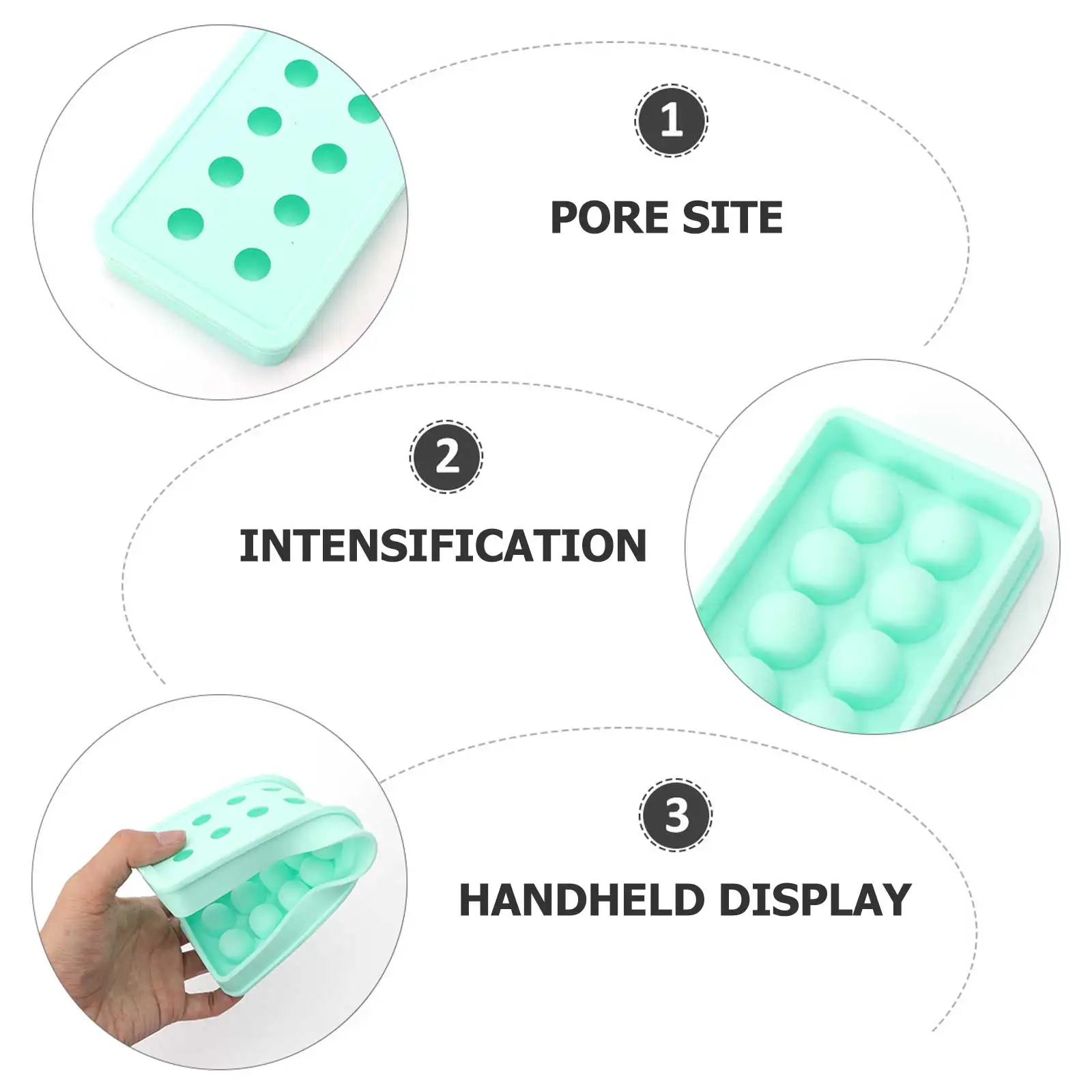 1

PORE SITE

2

INTENSIFICATION

3

HANDHELD DISPLAY