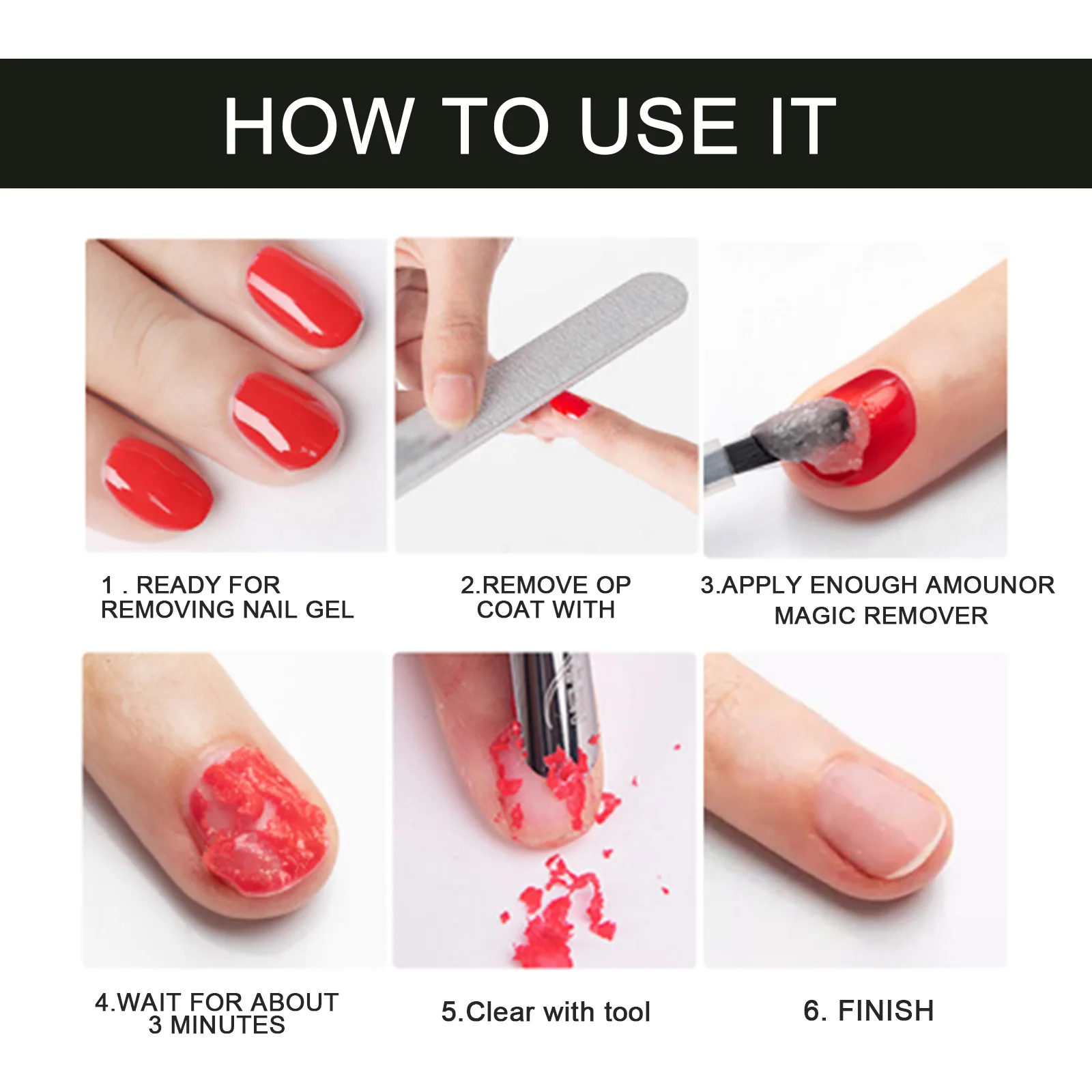 HOW TO USE IT

1 . READY FOR REMOVING NAIL GEL

2.REMOVE OP COAT WITH

3.APPLY ENOUGH AMOUNOR MAGIC REMOVER

4.WAIT FOR ABOUT 3 MINUTES

5.Clear with tool

6. FINISH