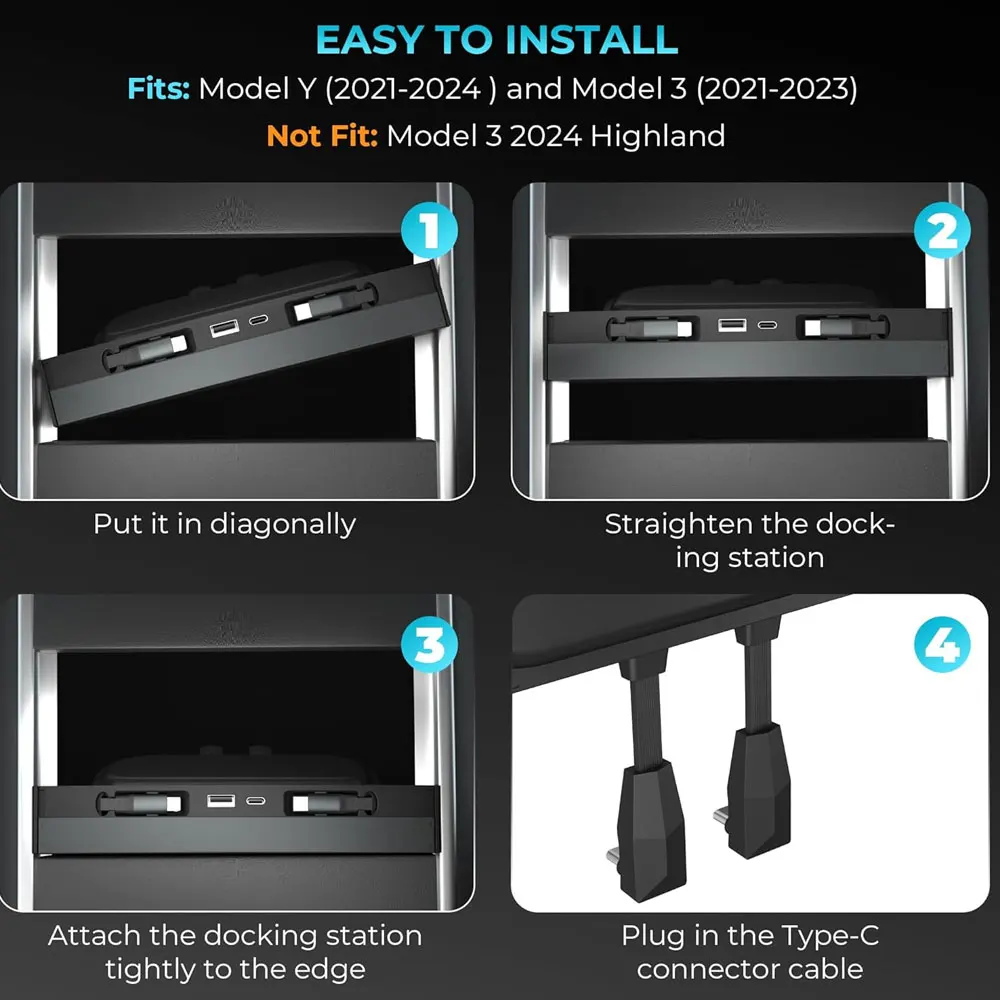 EASY TO INSTALL

Fits: Model Y (2021-2024 ) and Model 3 (2021-2023)

Not Fit: Model 3 2024 Highland

1

Put it in diagonally

2

Straighten the docking station

3

Attach the docking station tightly to the edge

4

Plug in the Type-C connector cable