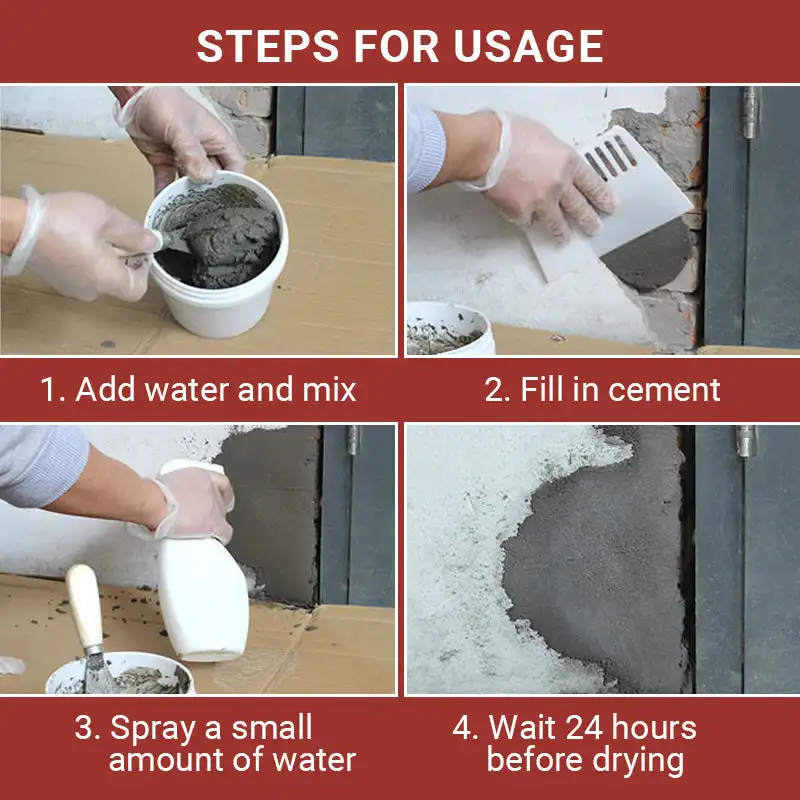 STEPS FOR USAGE

1. Add water and mix

2. Fill in cement

3. Spray a small amount of water

4. Wait 24 hours before drying