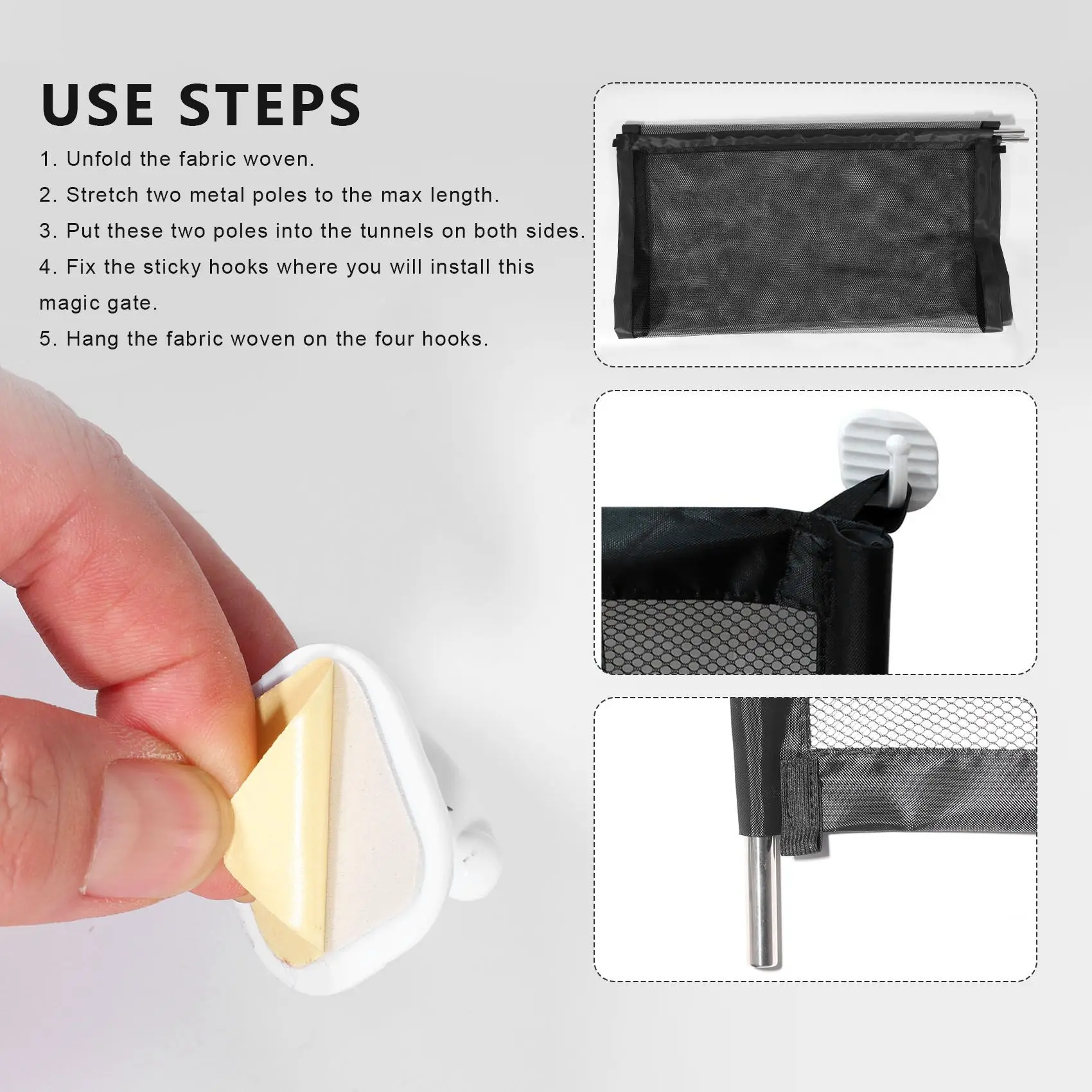 USE STEPS

1. Unfold the fabric woven.

2. Stretch two metal poles to the max length.

3. Put these two poles into the tunnels on both sides.

4. Fix the sticky hooks where you will install this magic gate.

5. Hang the fabric woven on the four hooks.