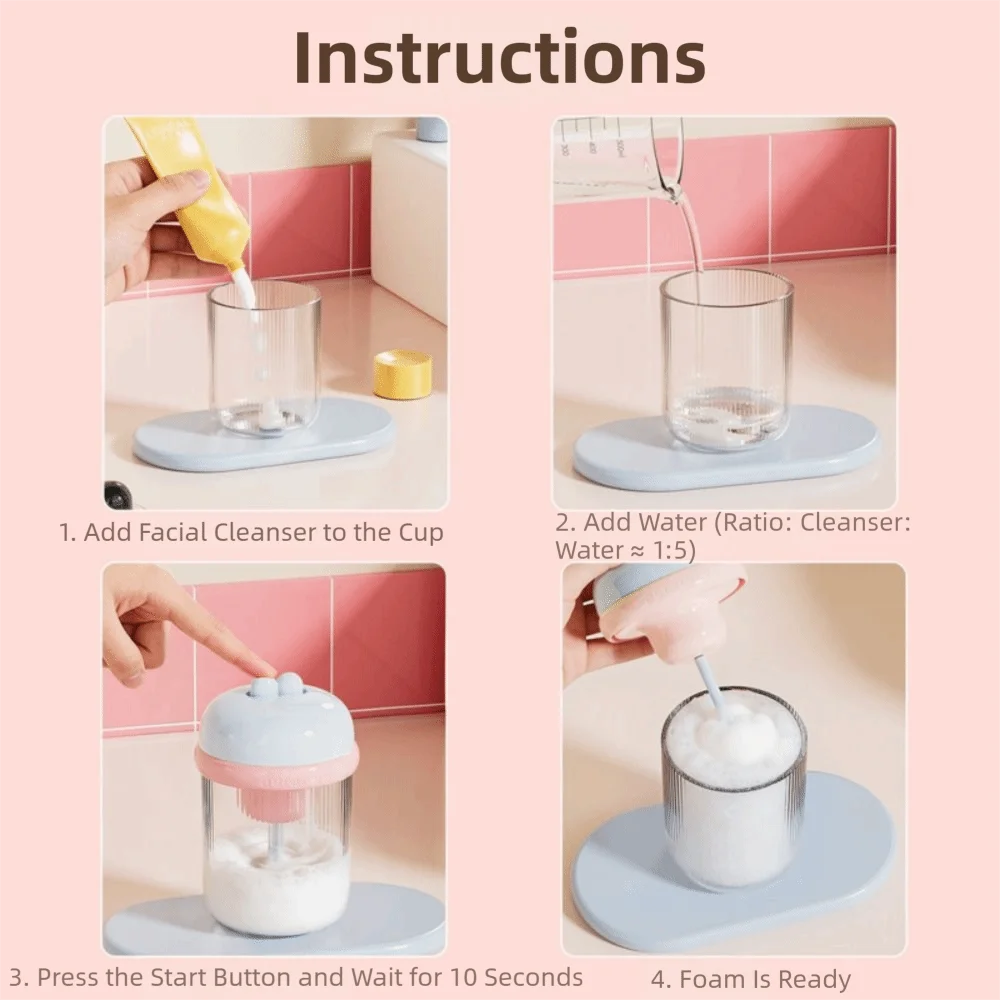 Instructions

1. Add Facial Cleanser to the Cup

2. Add Water (Ratio: Cleanser: Water ≈ 1:5)

3. Press the Start Button and Wait for 10 Seconds

4. Foam Is Ready