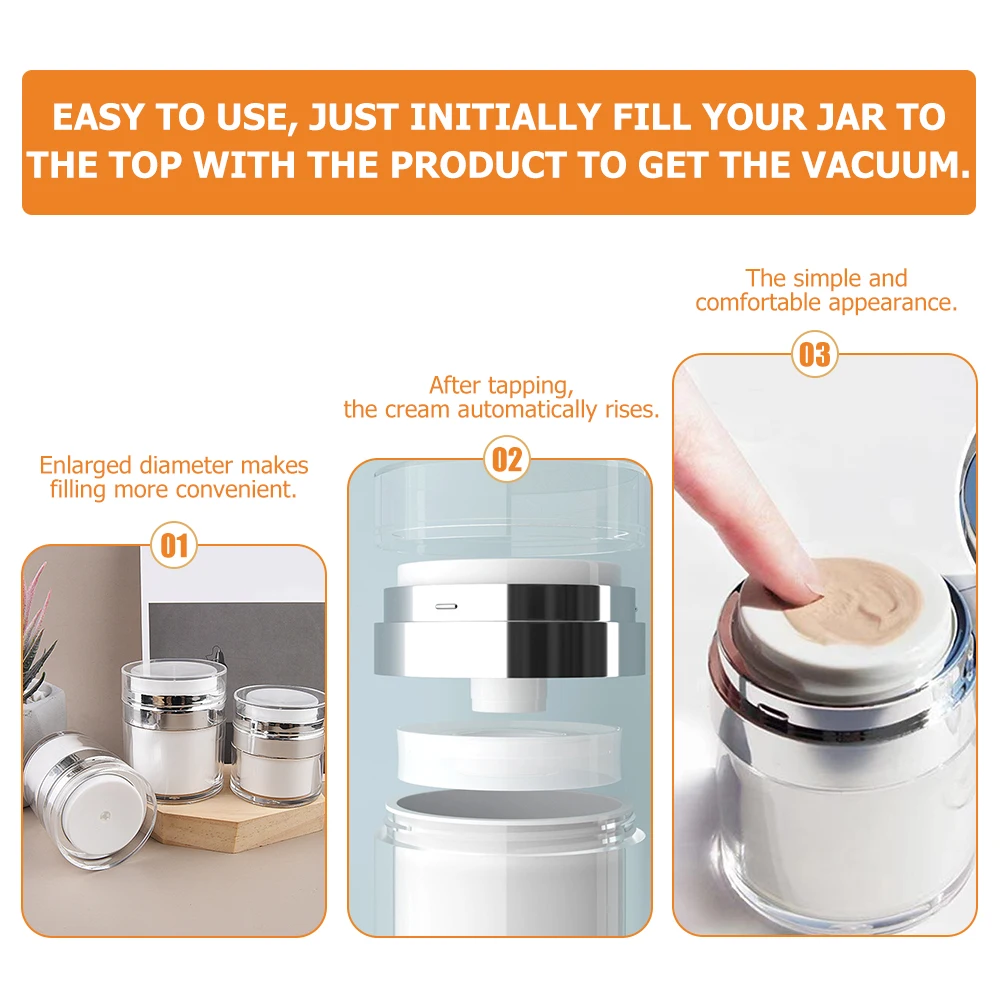 EASY TO USE, JUST INITIALLY FILL YOUR JAR TO THE TOP WITH THE PRODUCT TO GET THE VACUUM.

Enlarged diameter makes filling more convenient.

01

After tapping, the cream automatically rises.

02

The simple and comfortable appearance.

03