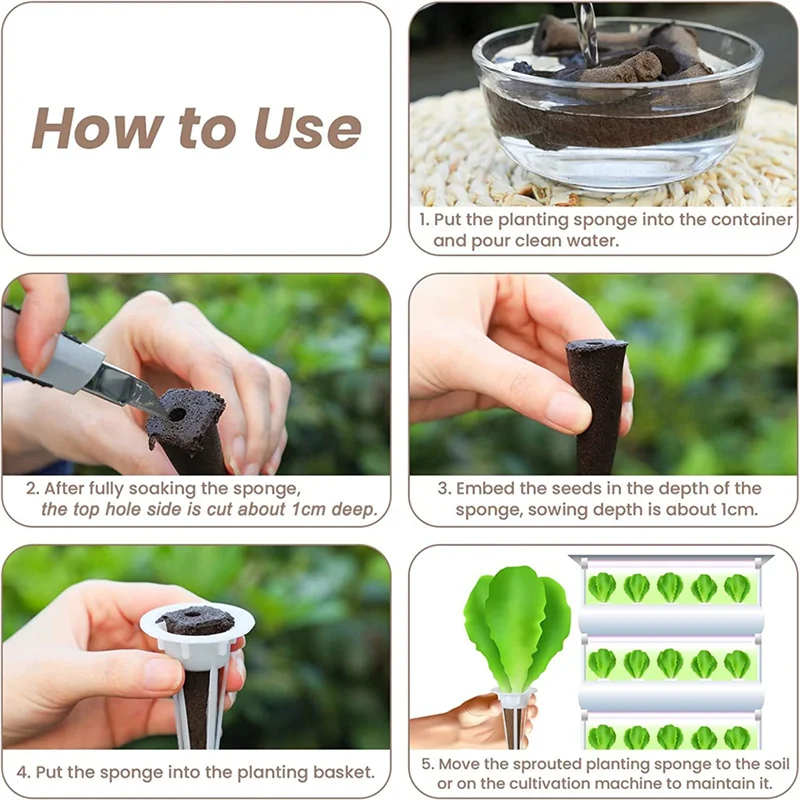 How to Use

1. Put the planting sponge into the container and pour clean water.

2. After fully soaking the sponge, the top hole side is cut about 1cm deep.

3. Embed the seeds in the depth of the sponge, sowing depth is about 1cm.

4. Put the sponge into the planting basket.

5. Move the sprouted planting sponge to the soil or on the cultivation machine to maintain it.