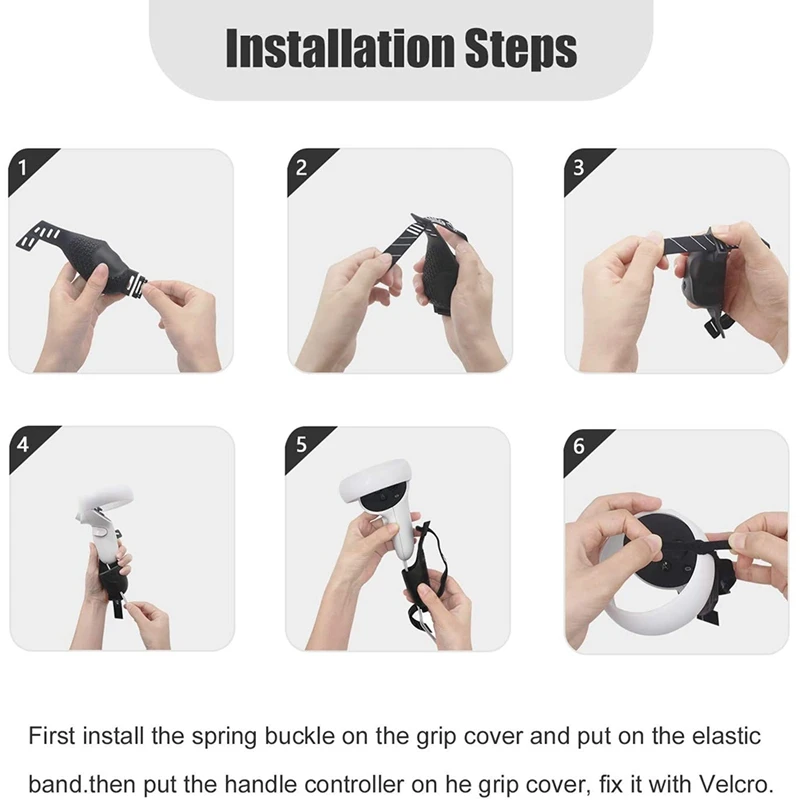 Installation Steps

1

2

3

4

5

6

First install the spring buckle on the grip cover and put on the elastic band.then put the handle controller on he grip cover, fix it with Velcro.