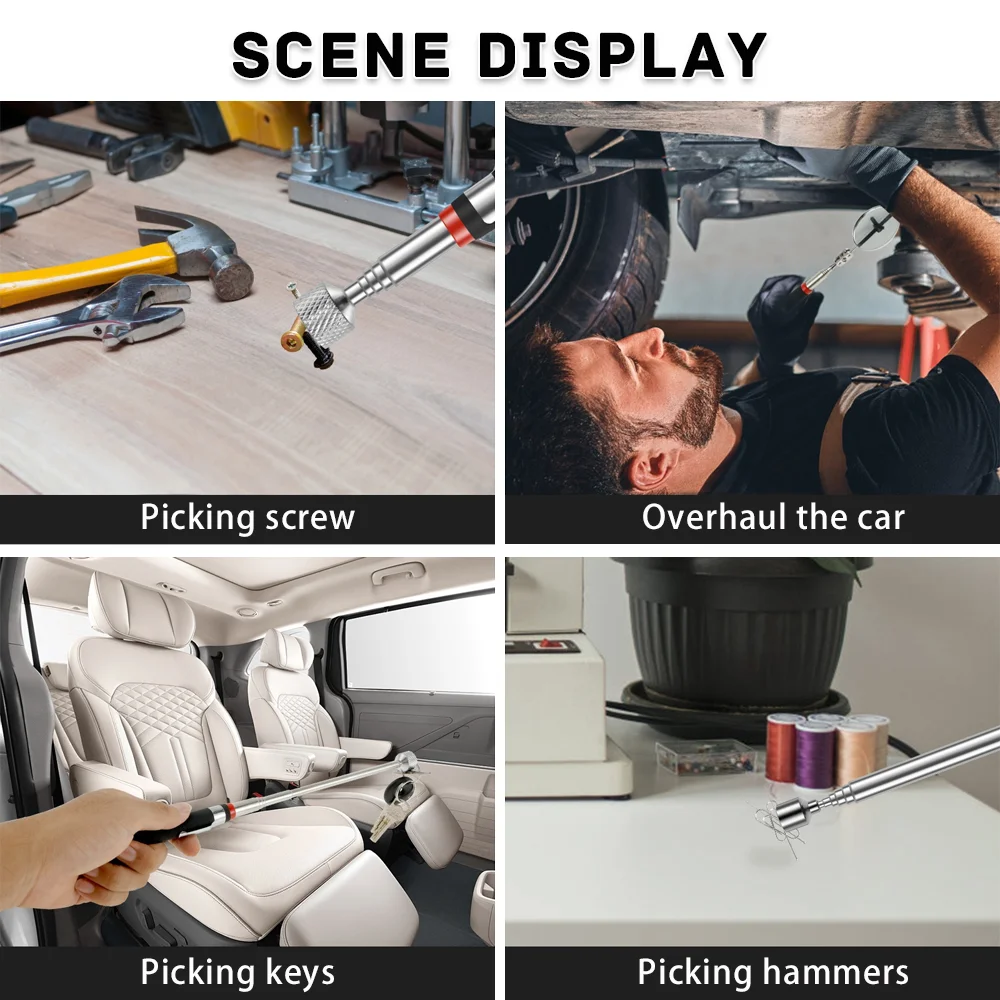 SCENE DISPLAY

Picking screw

Overhaul the car

Picking keys

Picking hammers