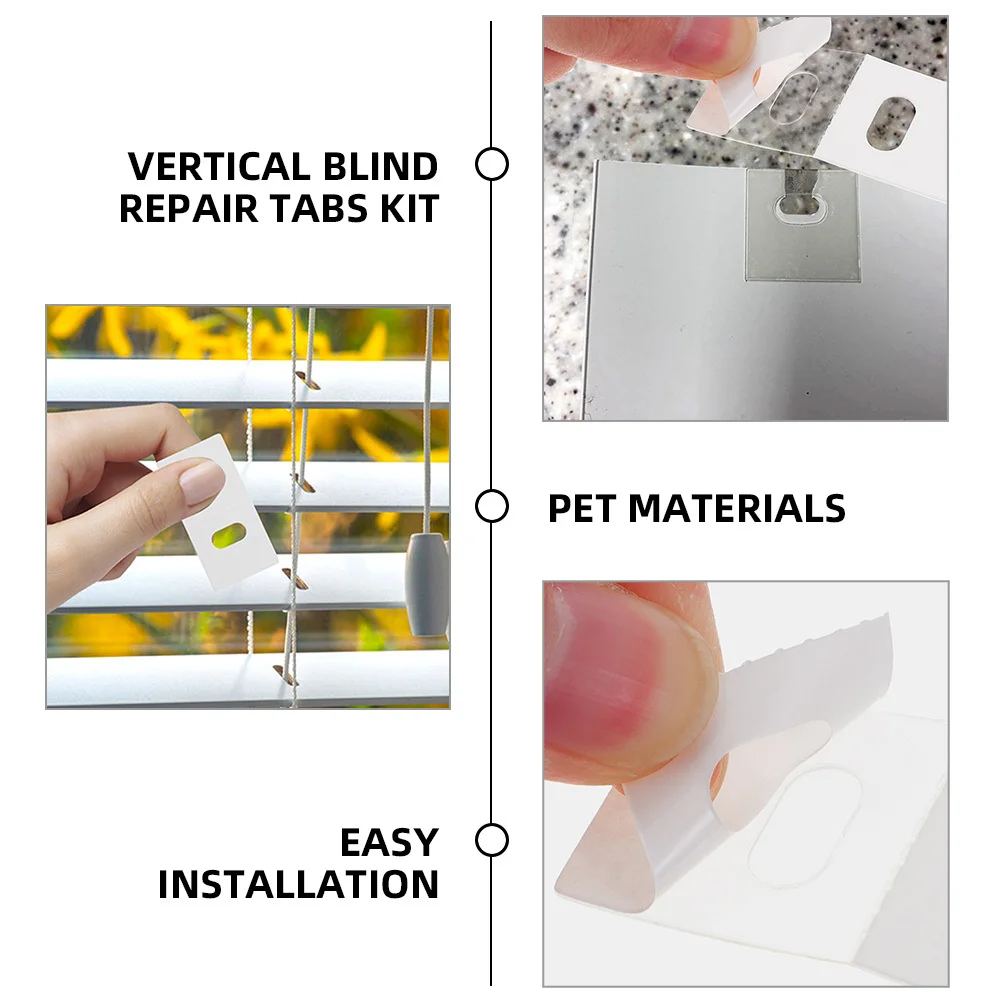 VERTICAL BLIND REPAIR TABS KIT

PET MATERIALS

EASY INSTALLATION