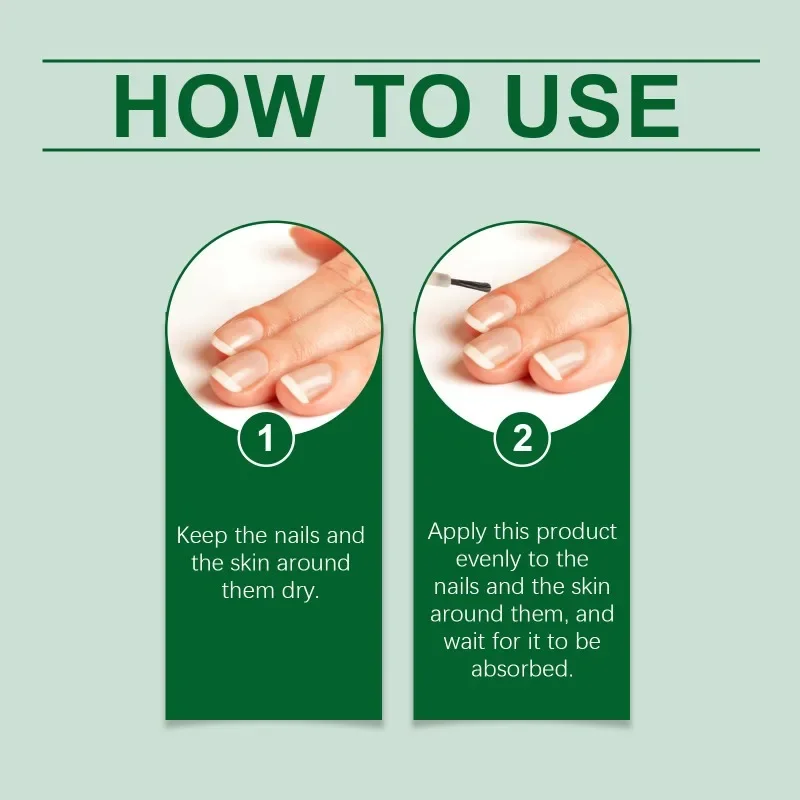 HOW TO USE

1

Keep the nails and the skin around them dry.

2

Apply this product evenly to the nails and the skin around them, and wait for it to be absorbed.