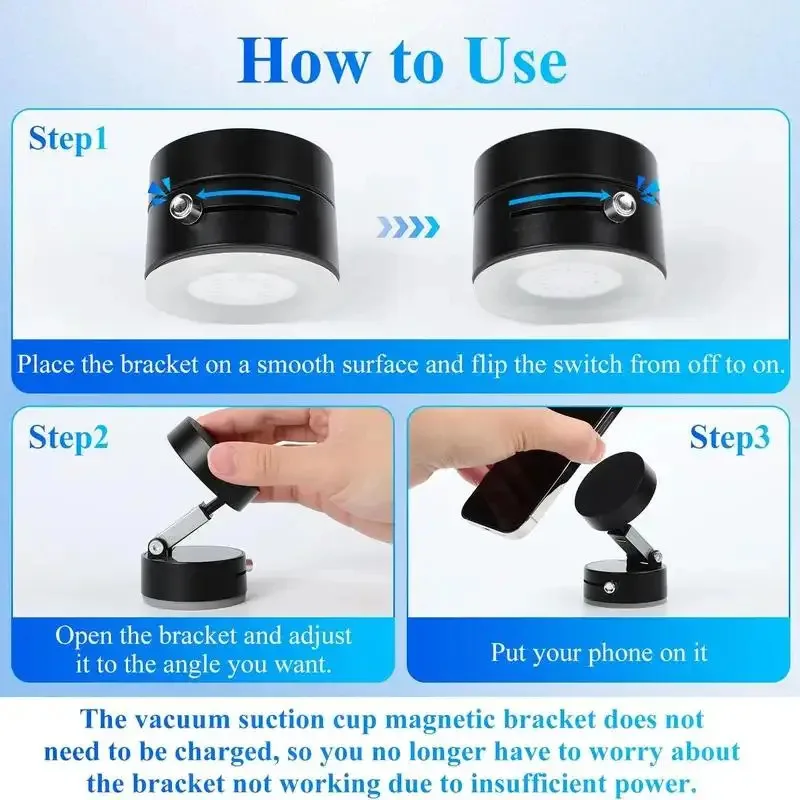 How to Use

Step1

Place the bracket on a smooth surface and flip the switch from off to on.

Step2

Open the bracket and adjust it to the angle you want.

Step3

Put your phone on it

The vacuum suction cup magnetic bracket does not need to be charged, so you no longer have to worry about the bracket not working due to insufficient power.