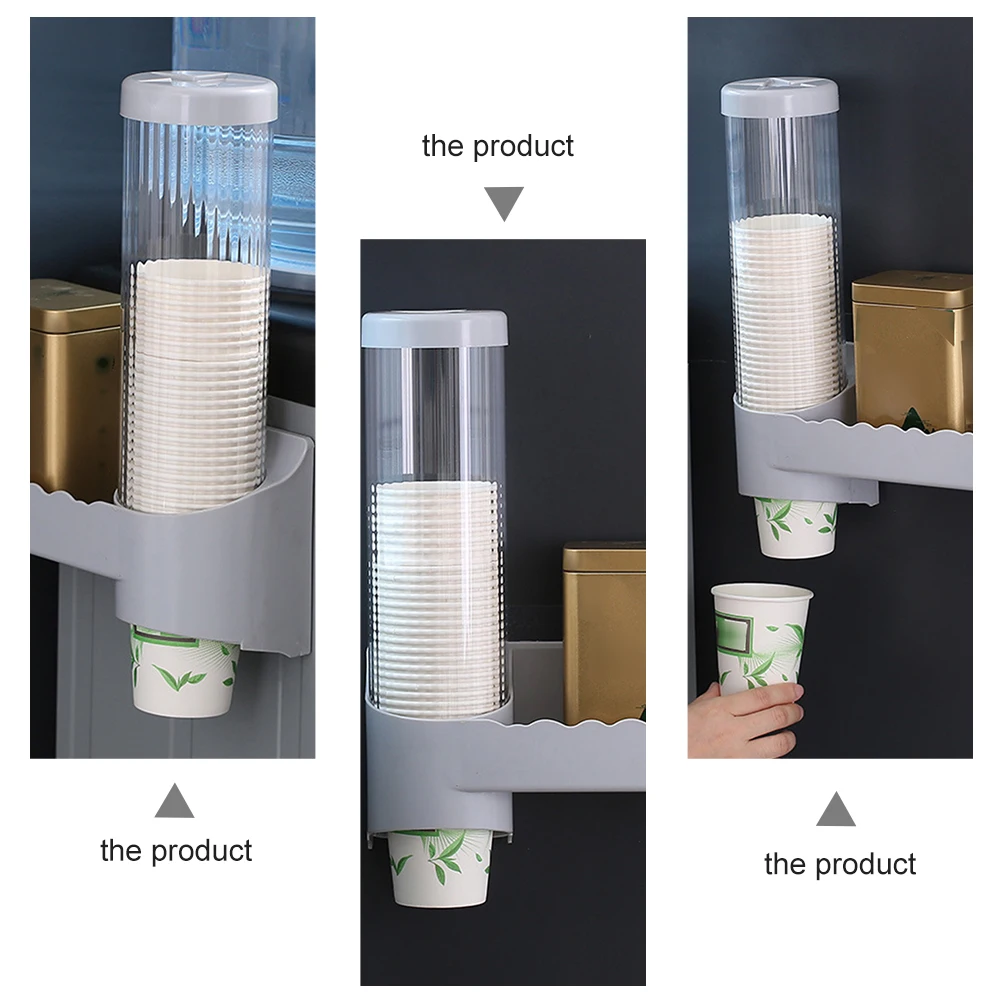 the product

the product

the product