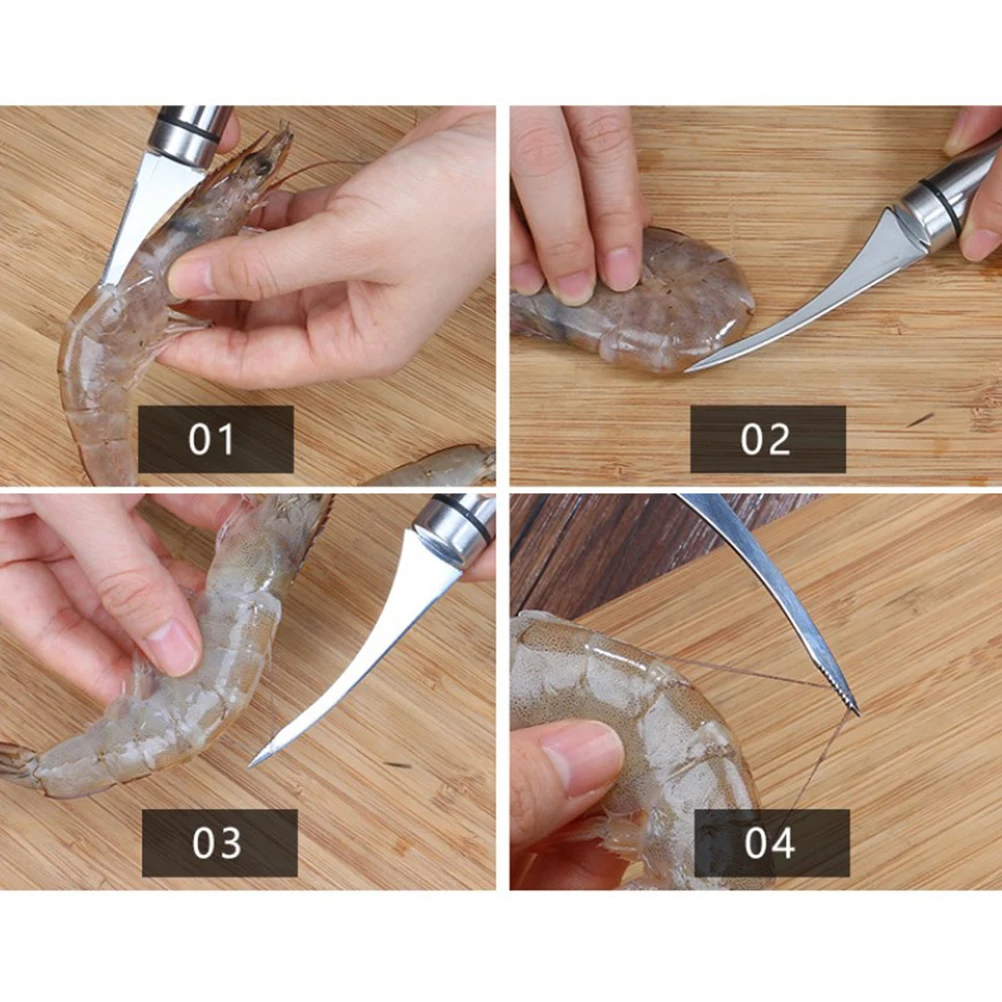 01

02

03

04