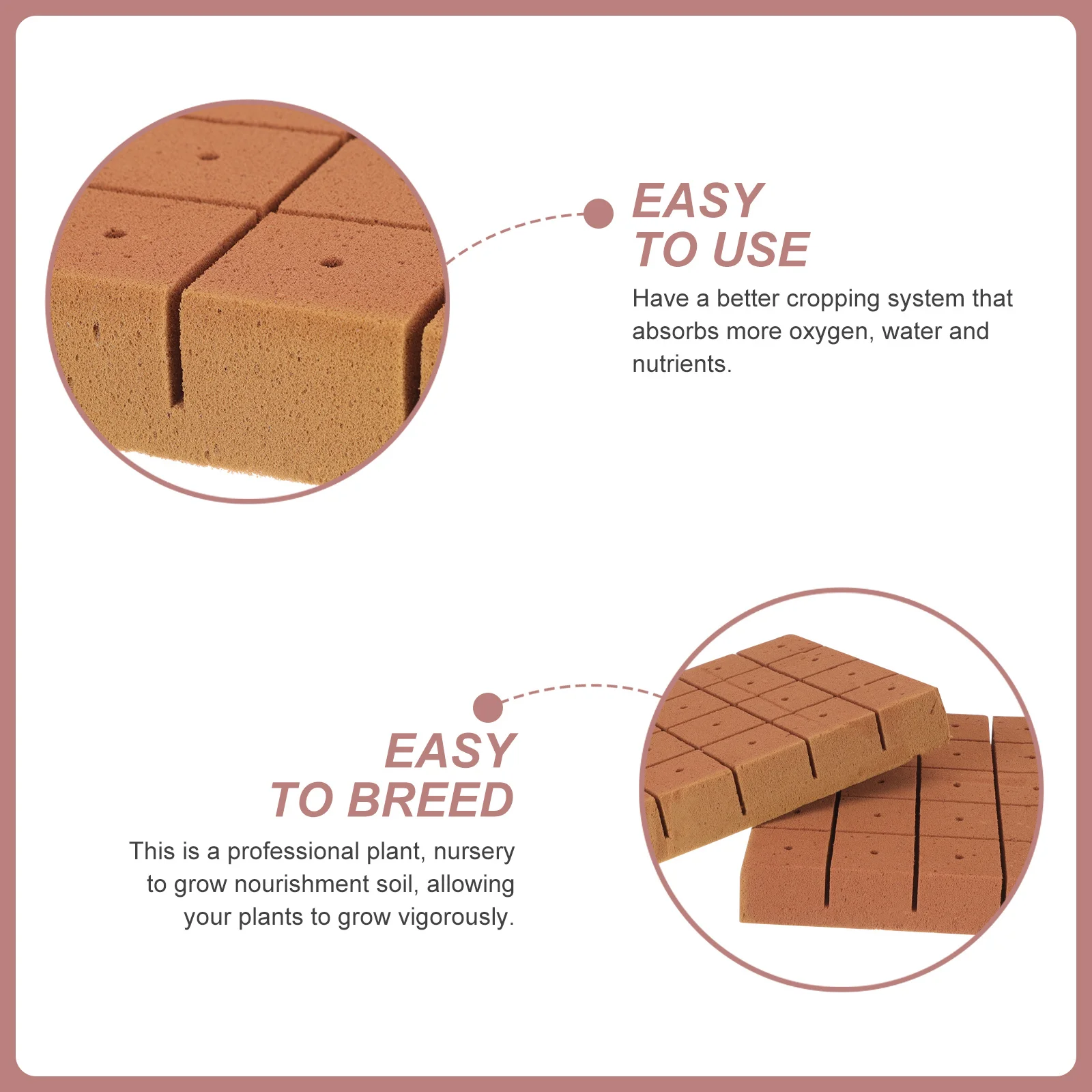 EASY
TO USE

Have a better cropping system that absorbs more oxygen, water and nutrients.

EASY
TO BREED

This is a professional plant, nursery to grow nourishment soil, allowing your plants to grow vigorously.