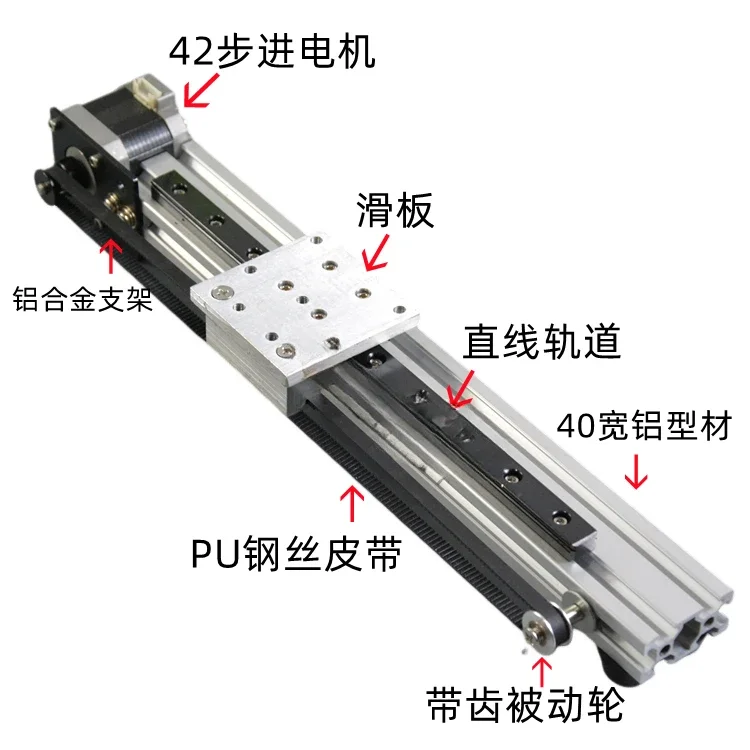 42步进电机

滑板

铝合金支架

直线轨道

40宽铝型材

PU钢丝皮带

带齿被动轮