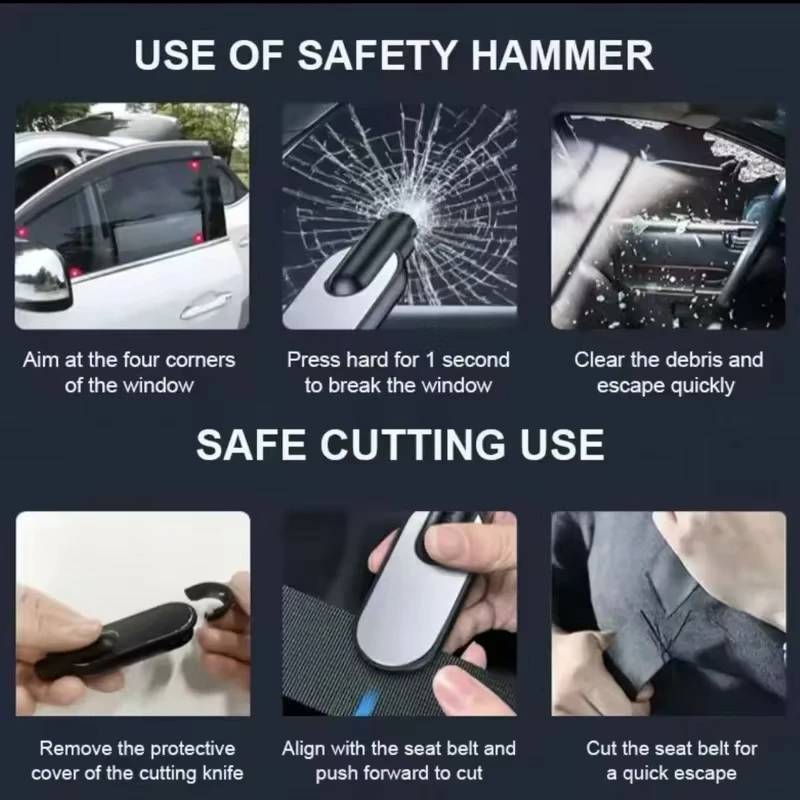 USE OF SAFETY HAMMER

Aim at the four corners of the window

Press hard for 1 second to break the window

Clear the debris and escape quickly

SAFE CUTTING USE

Remove the protective cover of the cutting knife

Align with the seat belt and push forward to cut

Cut the seat belt for a quick escape