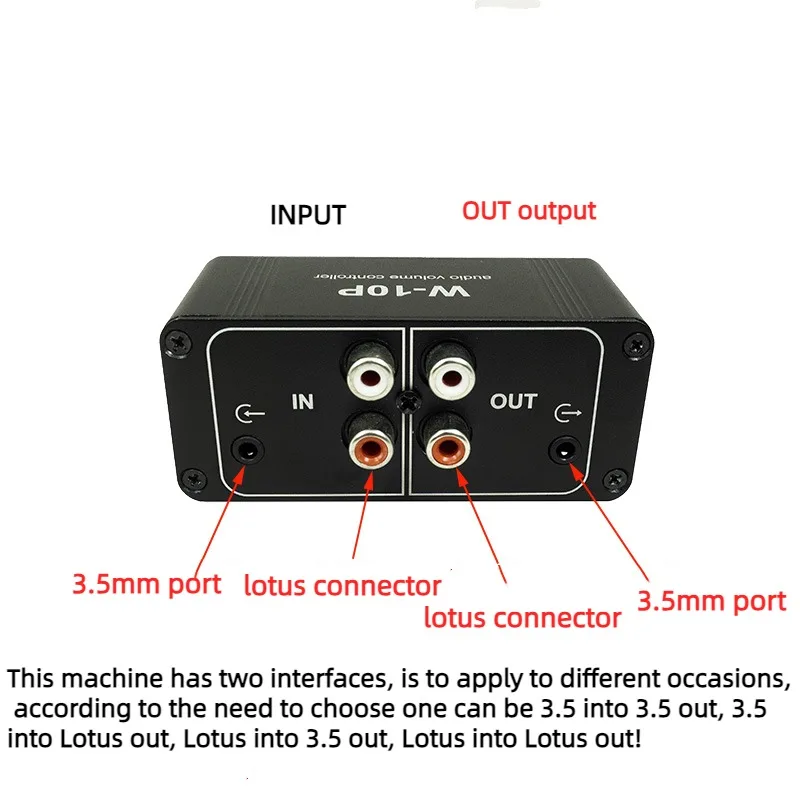 INPUT

OUT output

W-10P
audio volume controller

IN

OUT

3.5mm port

lotus connector

lotus connector

3.5mm port

This machine has two interfaces, is to apply to different occasions, according to the need to choose one can be 3.5 into 3.5 out, 3.5 into Lotus out, Lotus into 3.5 out, Lotus into Lotus out!