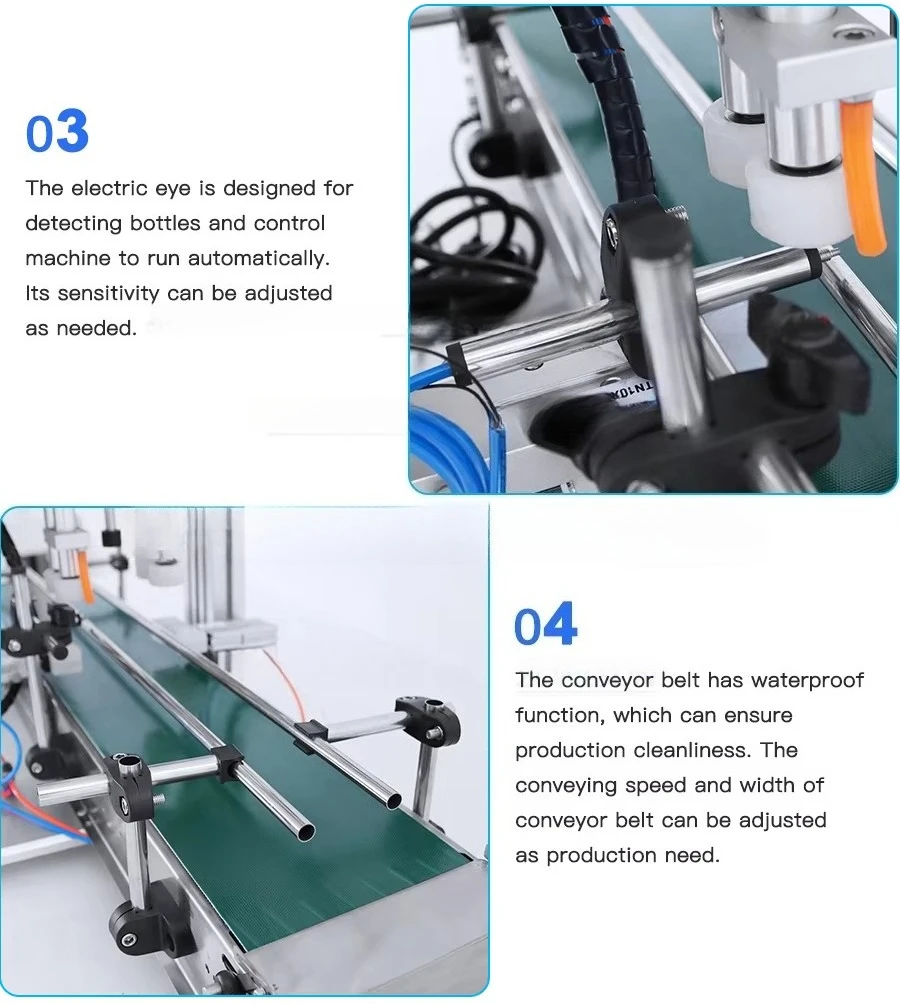 03

The electric eye is designed for detecting bottles and control machine to run automatically. Its sensitivity can be adjusted as needed.

04

The conveyor belt has waterproof function, which can ensure production cleanliness. The conveying speed and width of conveyor belt can be adjusted as production need.