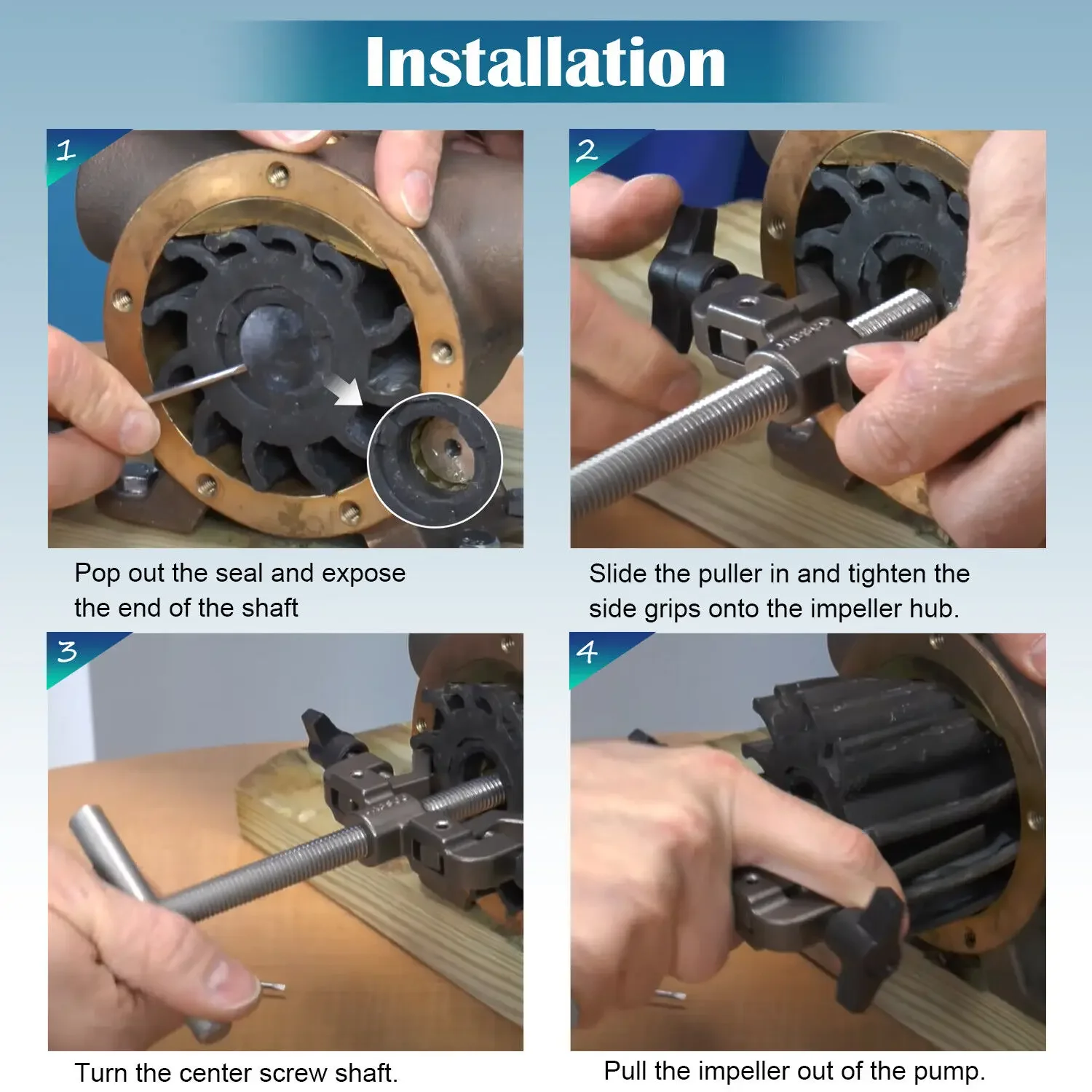 Installation

1

Pop out the seal and expose the end of the shaft

2

Slide the puller in and tighten the side grips onto the impeller hub.

3

Turn the center screw shaft.

4

Pull the impeller out of the pump.