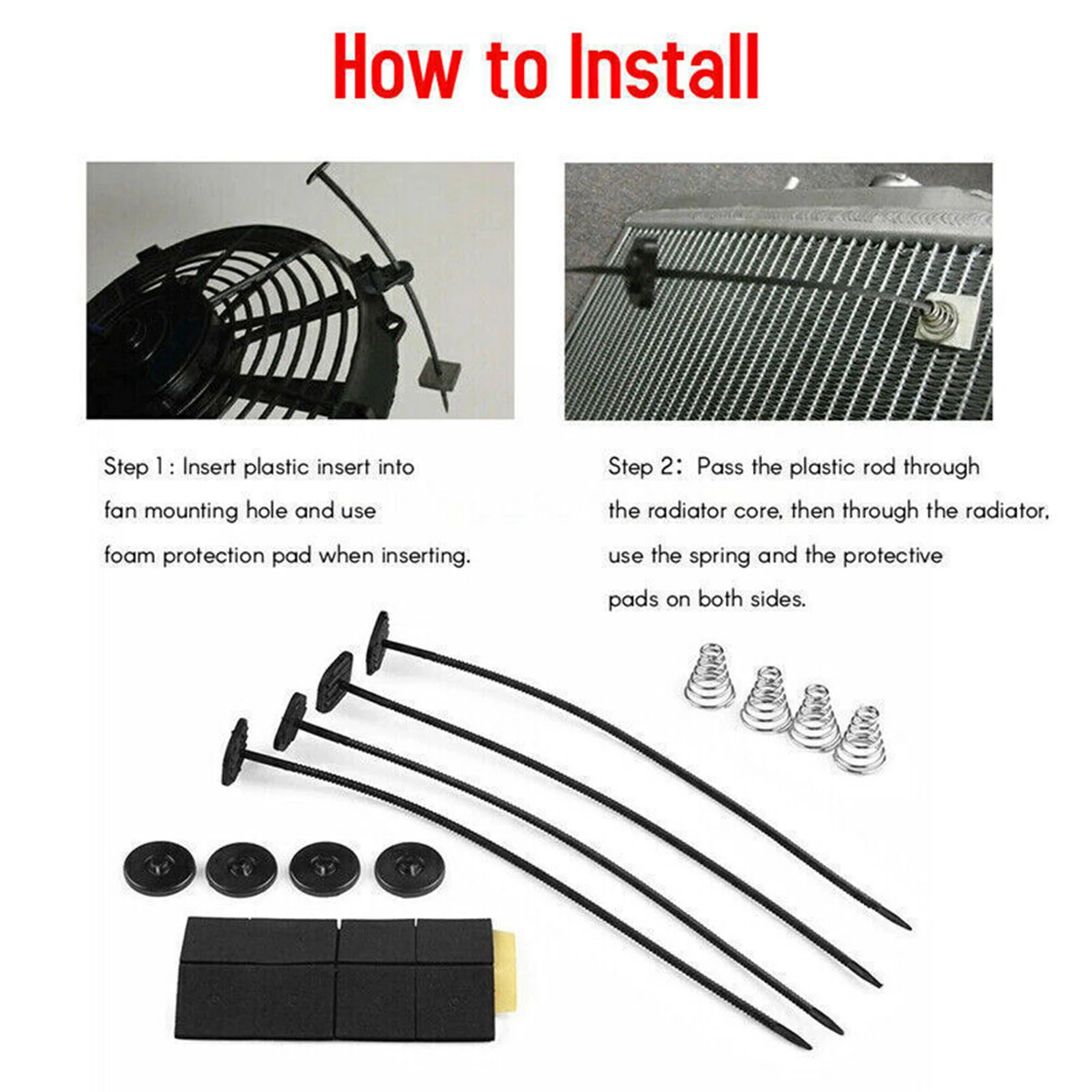 How to Install

Step 1: Insert plastic insert into fan mounting hole and use foam protection pad when inserting.

Step 2: Pass the plastic rod through the radiator core, then through the radiator, use the spring and the protective pads on both sides.