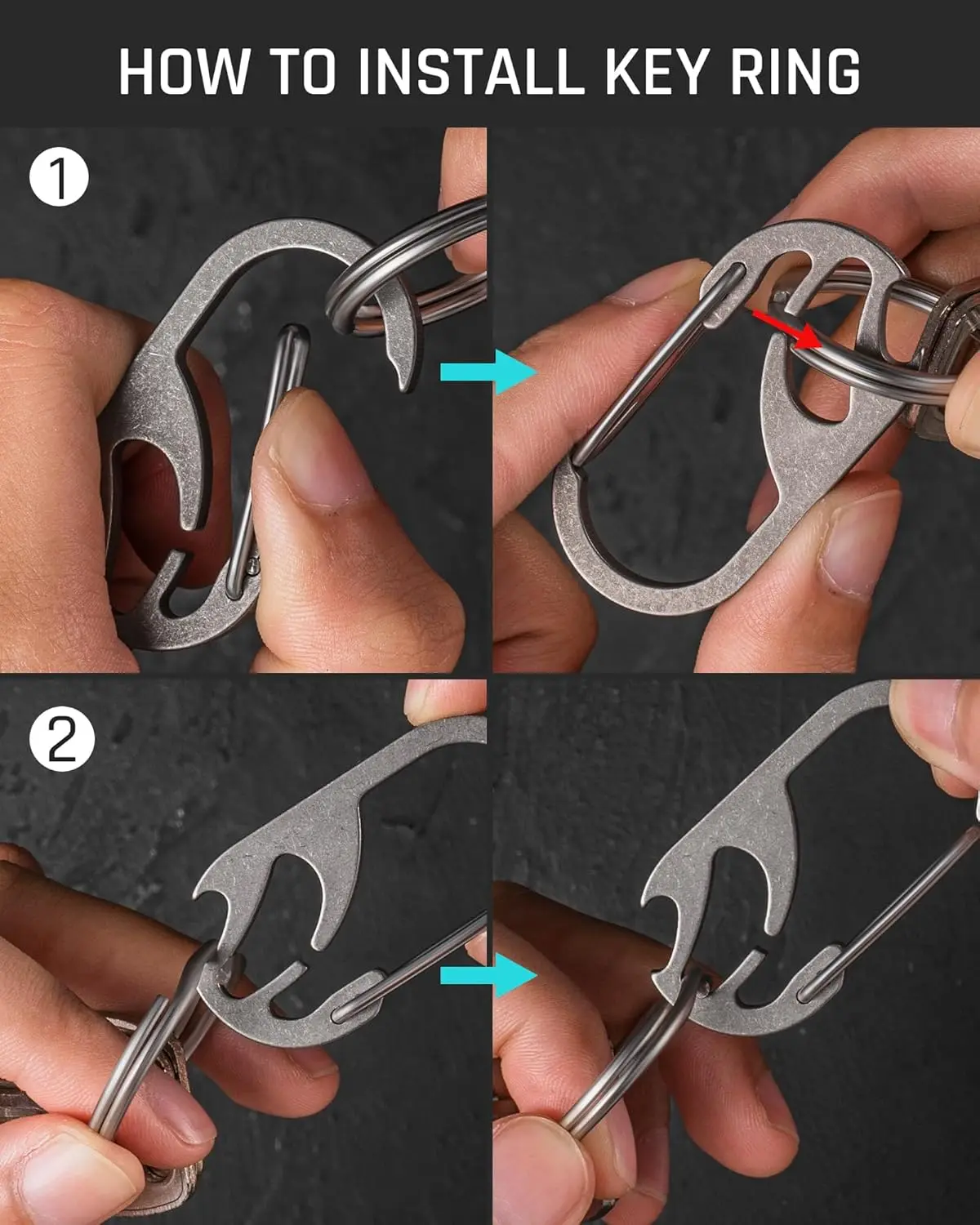 HOW TO INSTALL KEY RING

1

2