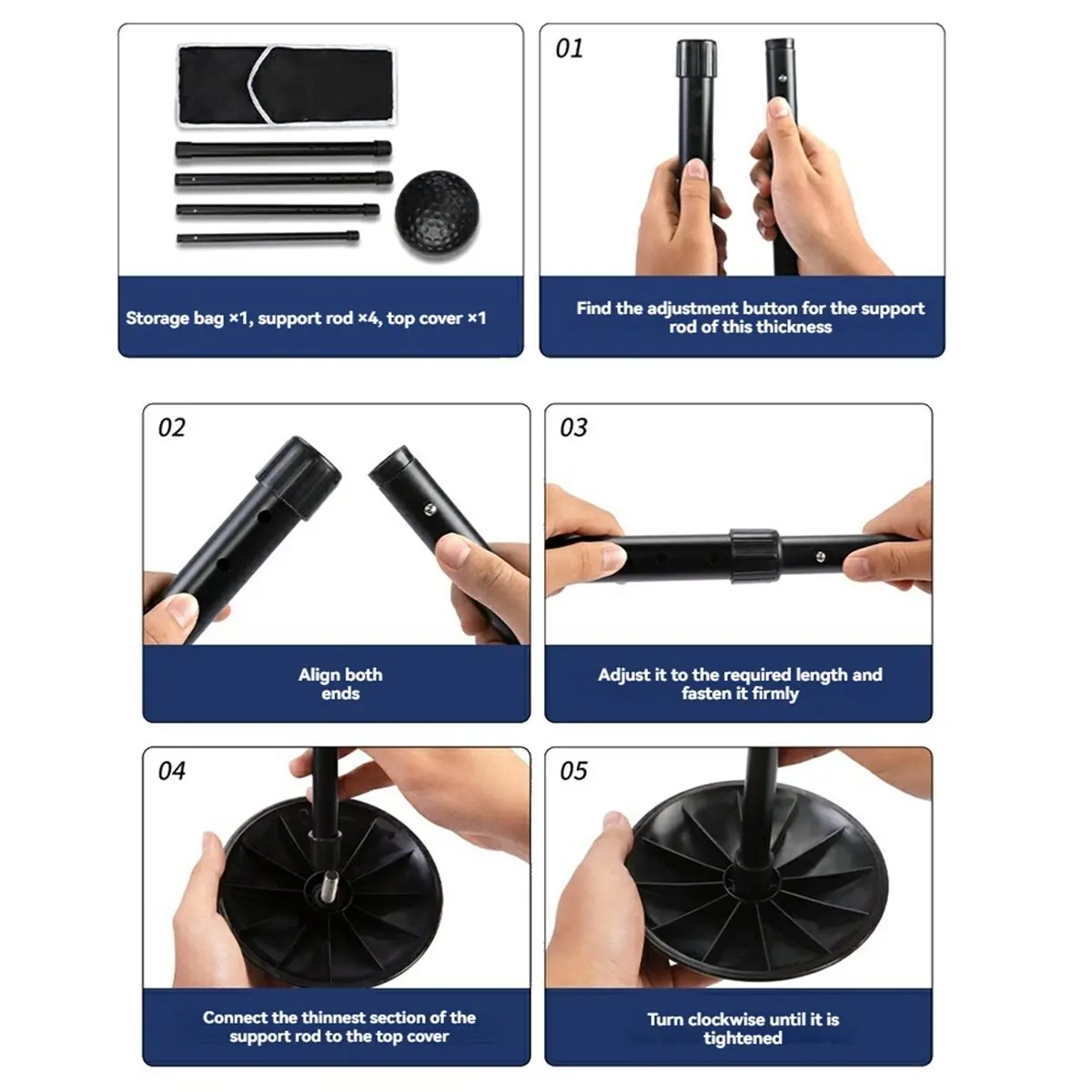 Storage bag ×1, support rod ×4, top cover ×1

01

Find the adjustment button for the support rod of this thickness

02

Align both ends

03

Adjust it to the required length and fasten it firmly

04

Connect the thinnest section of the support rod to the top cover

05

Turn clockwise until it is tightened