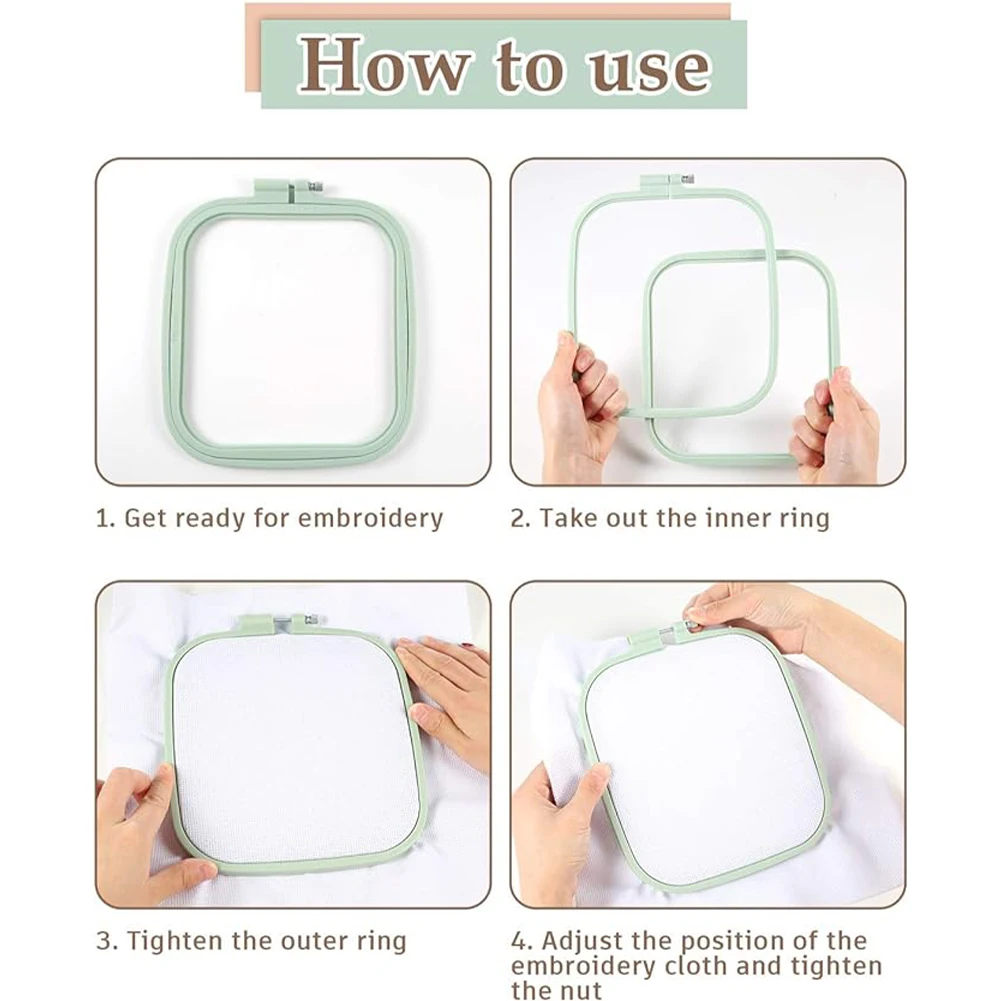 How to use

1. Get ready for embroidery

2. Take out the inner ring

3. Tighten the outer ring

4. Adjust the position of the embroidery cloth and tighten the nut