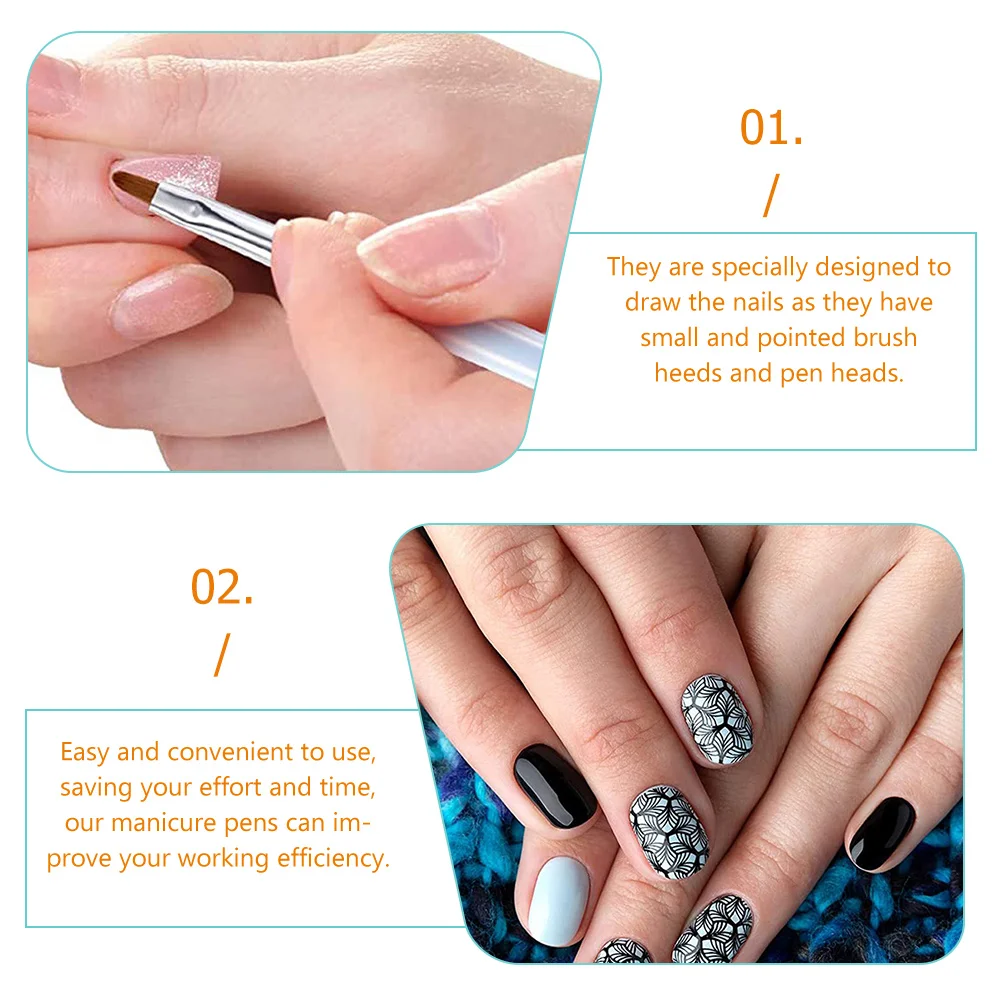 01.
/
They are specially designed to draw the nails as they have small and pointed brush heeds and pen heads.

02.
/
Easy and convenient to use, saving your effort and time, our manicure pens can improve your working efficiency.