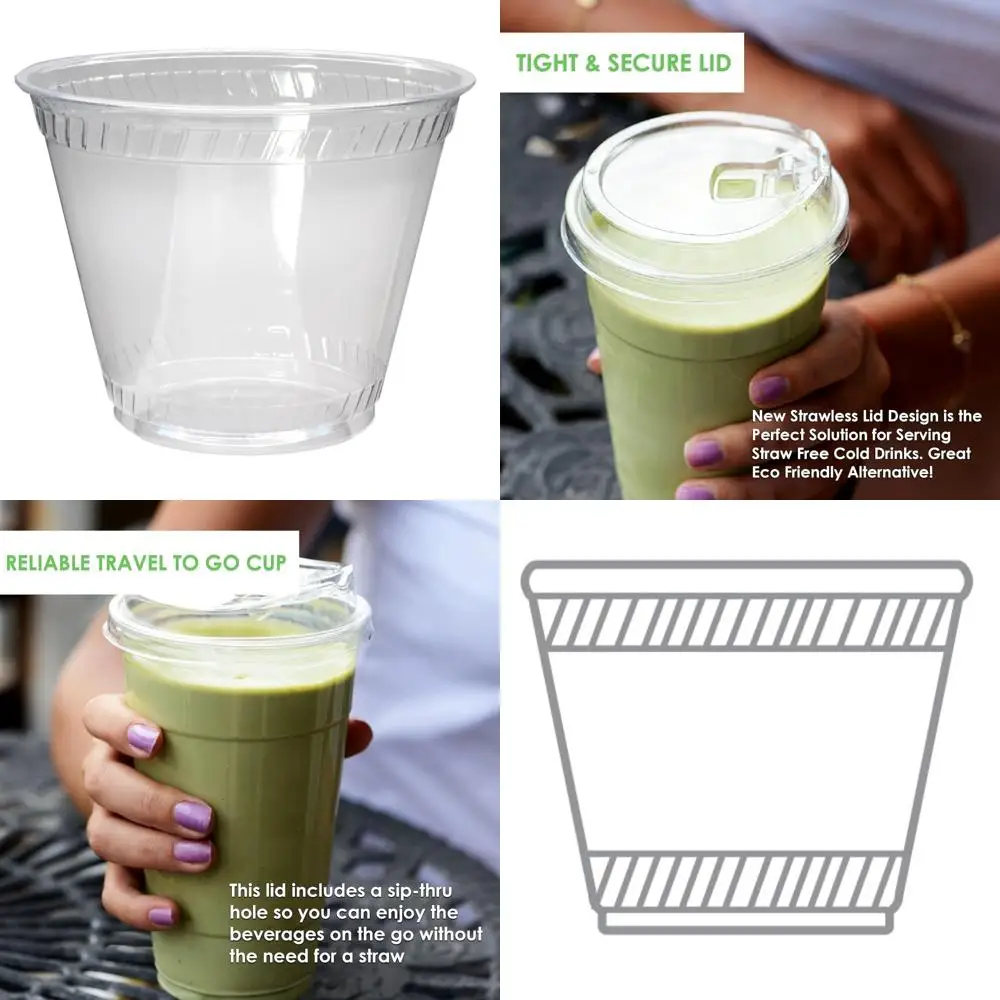 TIGHT & SECURE LID

New Strawless Lid Design is the Perfect Solution for Serving Straw Free Cold Drinks. Great Eco Friendly Alternative!

RELIABLE TRAVEL TO GO CUP

This lid includes a sip-thru hole so you can enjoy the beverages on the go without the need for a straw