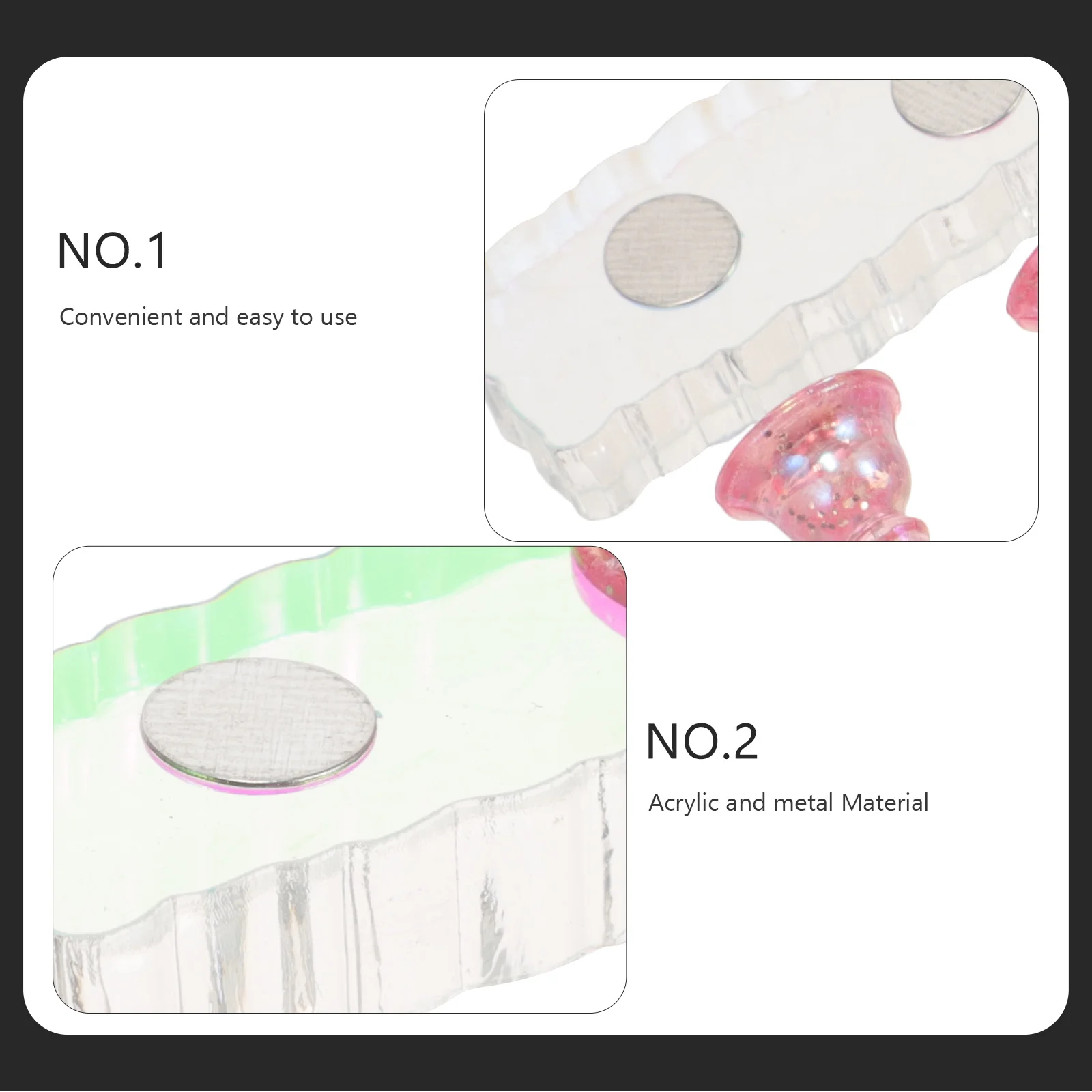 NO.1

Convenient and easy to use

NO.2

Acrylic and metal Material