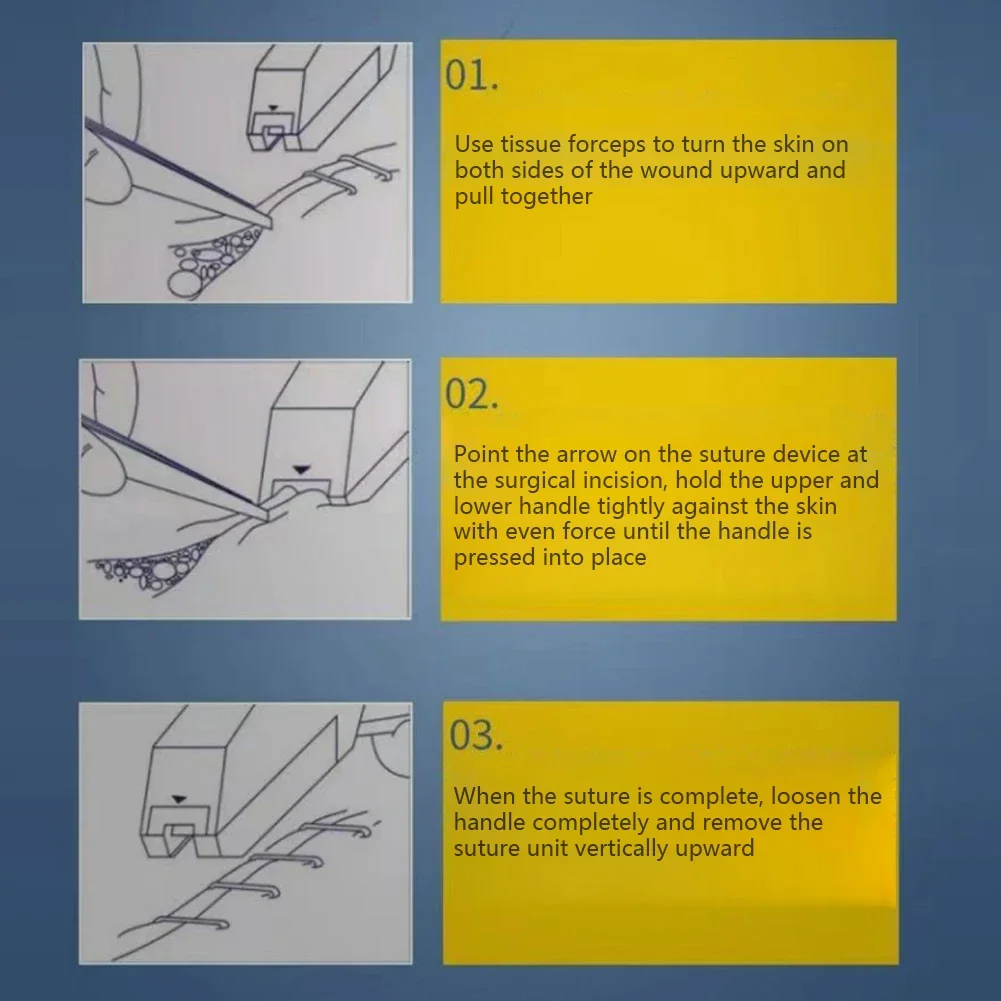 01.

Use tissue forceps to turn the skin on both sides of the wound upward and pull together

02.

Point the arrow on the suture device at the surgical incision, hold the upper and lower handle tightly against the skin with even force until the handle is pressed into place

03.

When the suture is complete, loosen the handle completely and remove the suture unit vertically upward