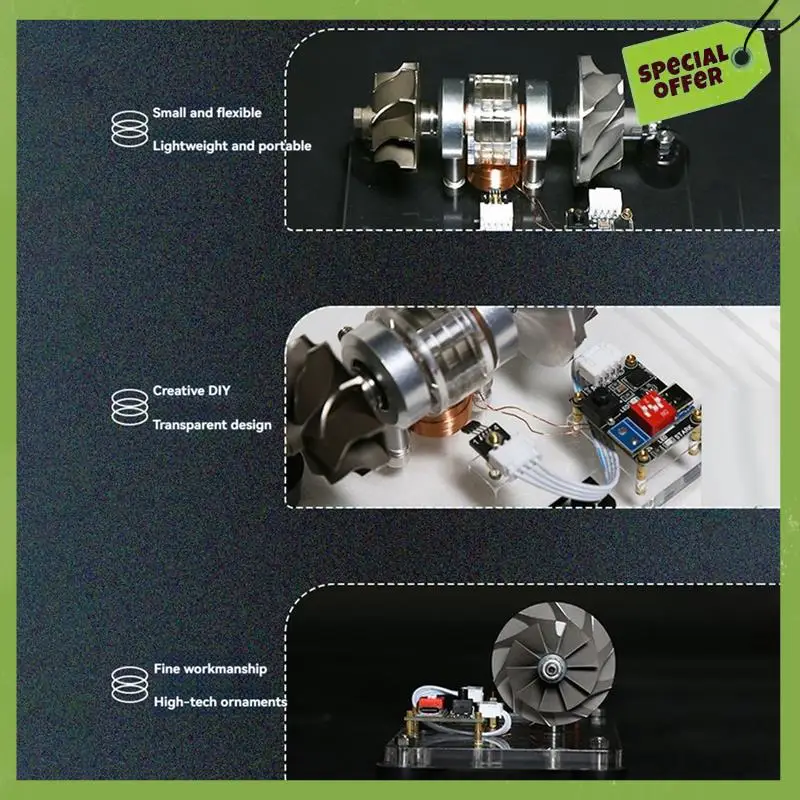 SPECIAL OFFER

Small and flexible
Lightweight and portable

Creative DIY
Transparent design

Fine workmanship
High-tech ornaments