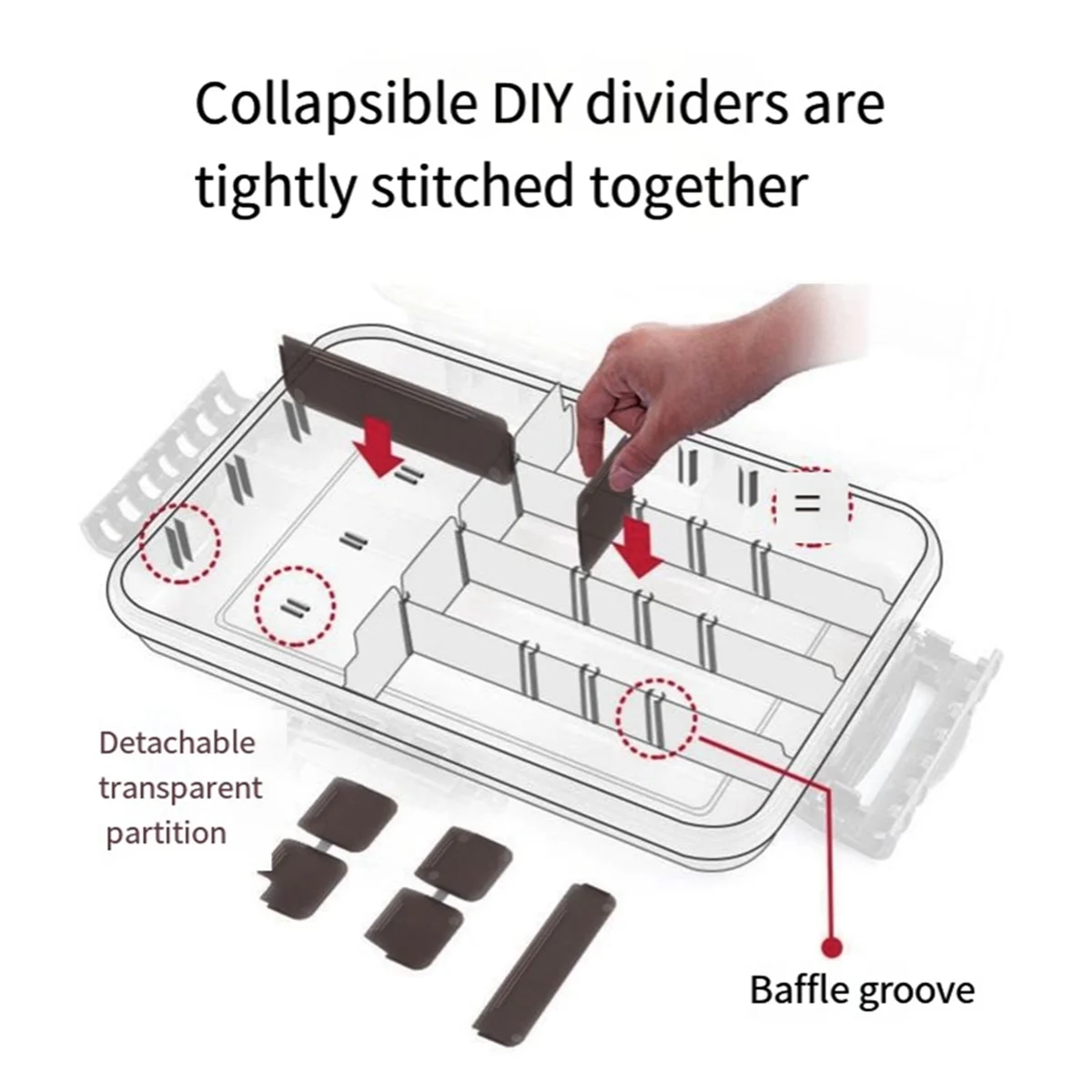 Collapsible DIY dividers are tightly stitched together

Detachable transparent partition

Baffle groove