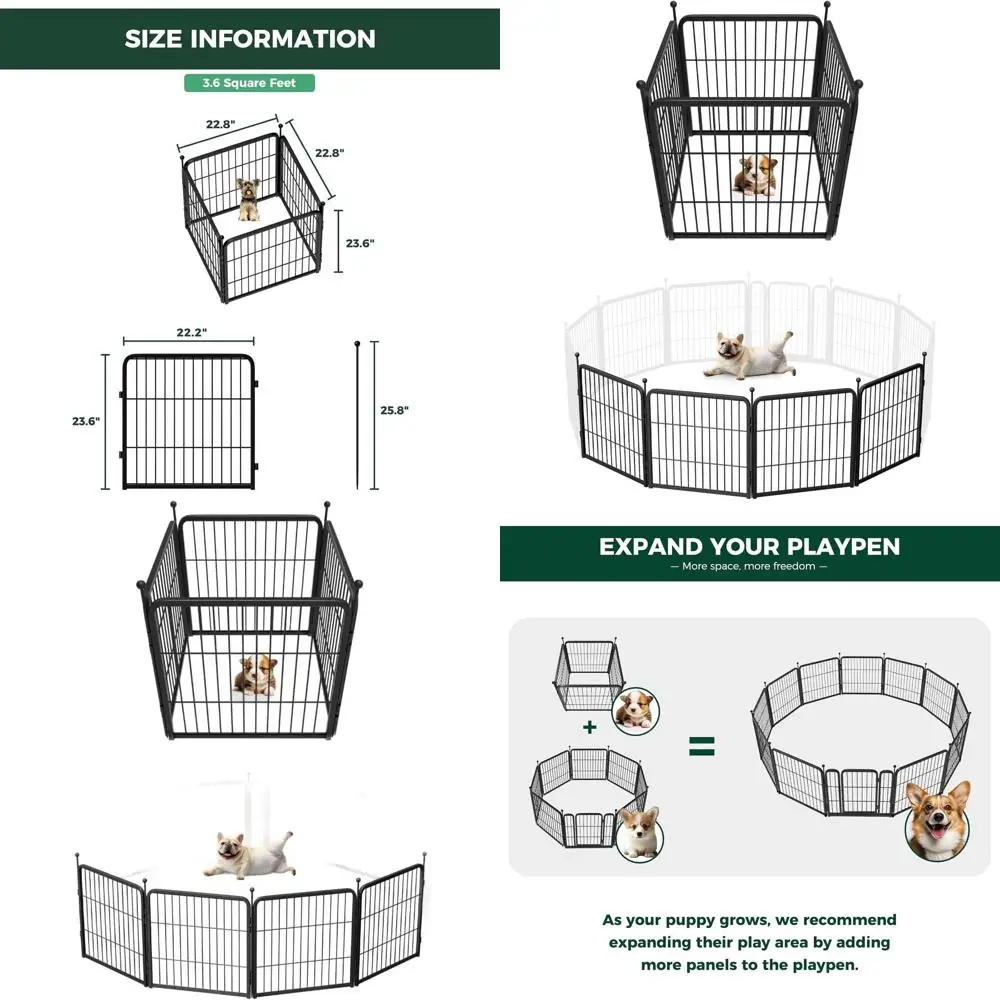 SIZE INFORMATION

3.6 Square Feet

22.8"

22.8"

23.6"

22.2"

23.6"

25.8"

EXPAND YOUR PLAYPEN

— More space, more freedom —

+

=

As your puppy grows, we recommend expanding their play area by adding more panels to the playpen.