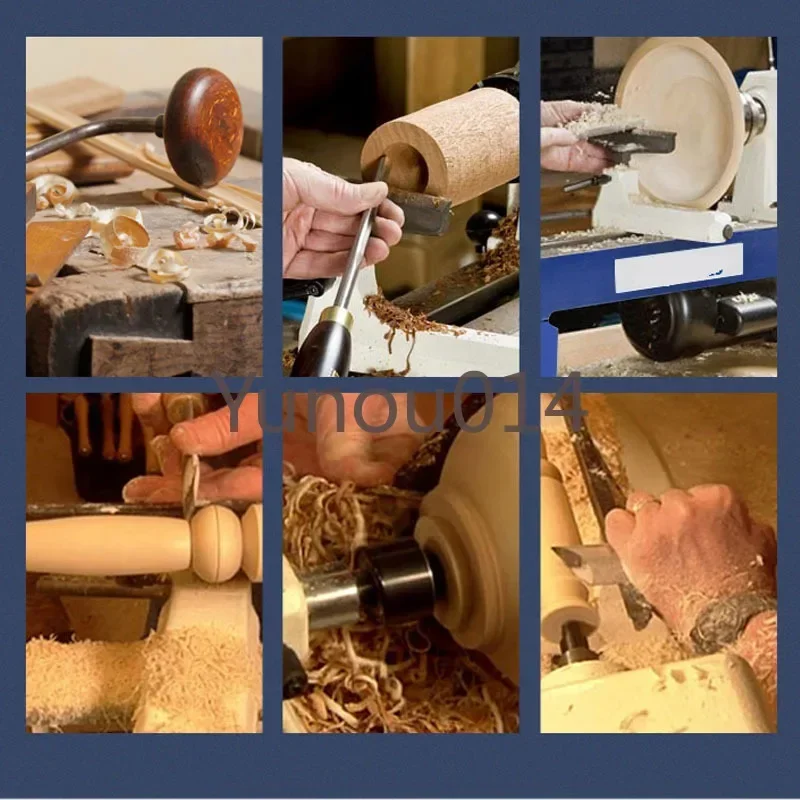 Yunou014