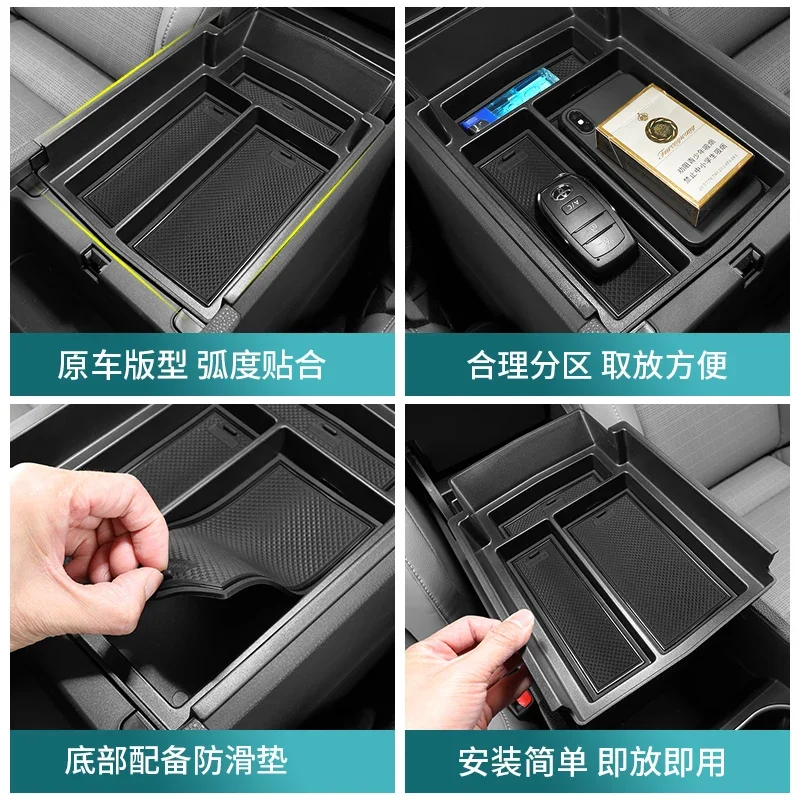 原车版型 弧度贴合

合理分区 取放方便

底部配备防滑垫

安装简单 即放即用