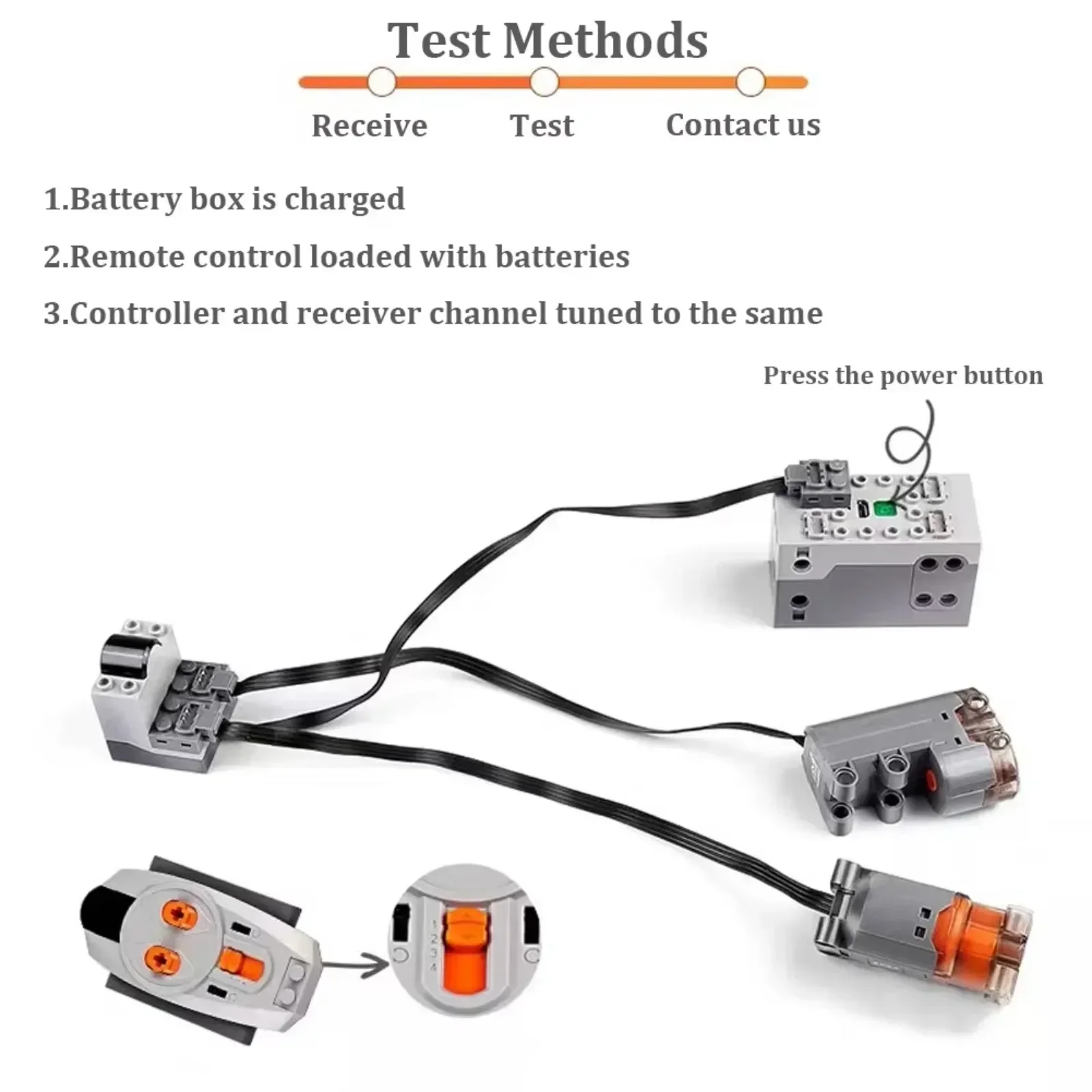 Test Methods

Receive Test Contact us

1.Battery box is charged

2.Remote control loaded with batteries

3.Controller and receiver channel tuned to the same

Press the power button

1 2 3 4