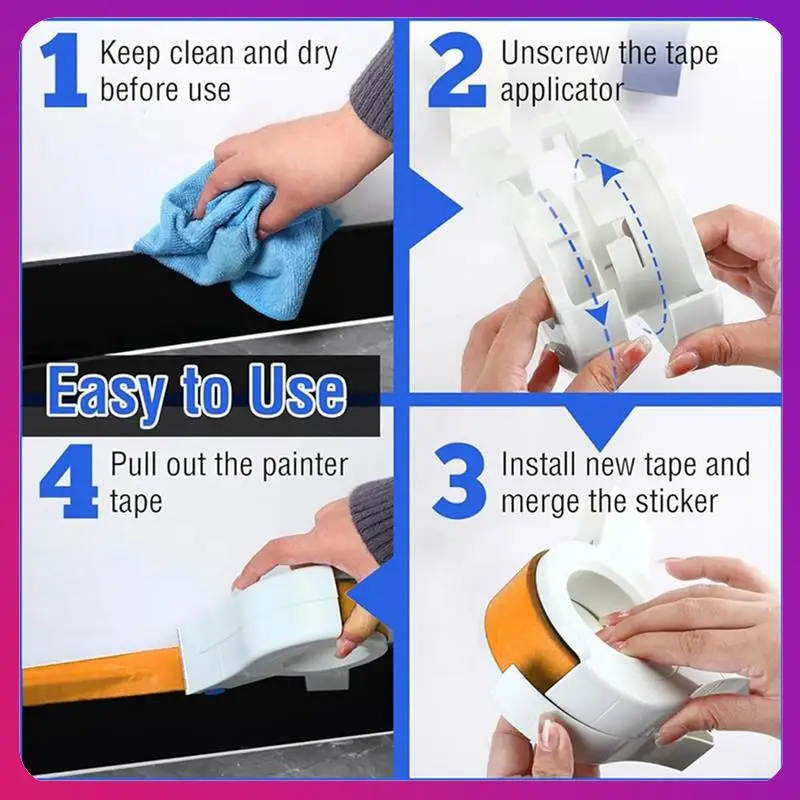 1 Keep clean and dry before use

2 Unscrew the tape applicator

Easy to Use

4 Pull out the painter tape

3 Install new tape and merge the sticker