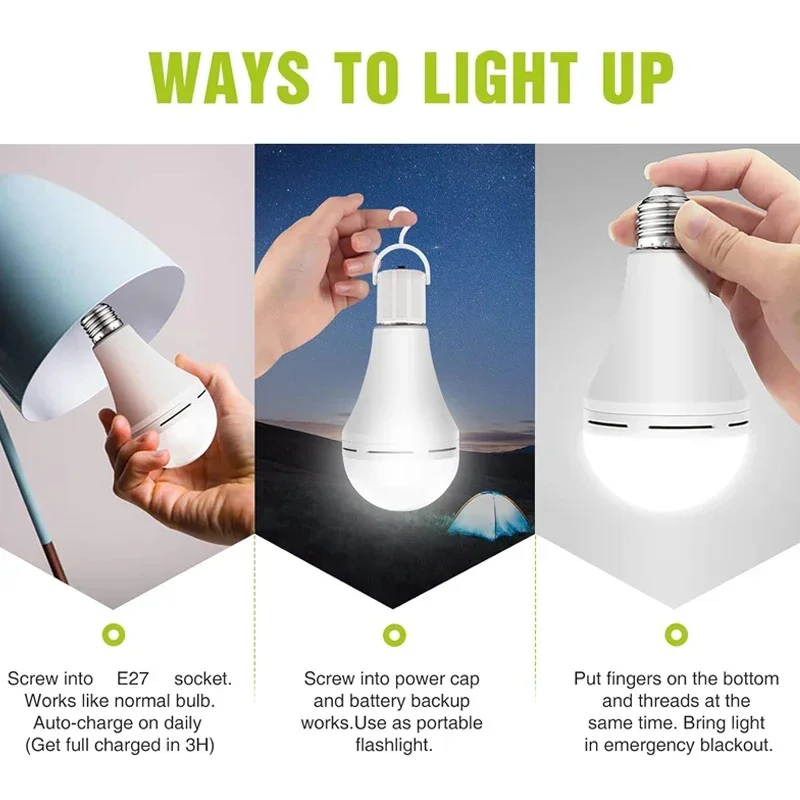 WAYS TO LIGHT UP

Screw into E27 socket. Works like normal bulb. Auto-charge on daily (Get full charged in 3H)

Screw into power cap and battery backup works.Use as portable flashlight.

Put fingers on the bottom and threads at the same time. Bring light in emergency blackout.