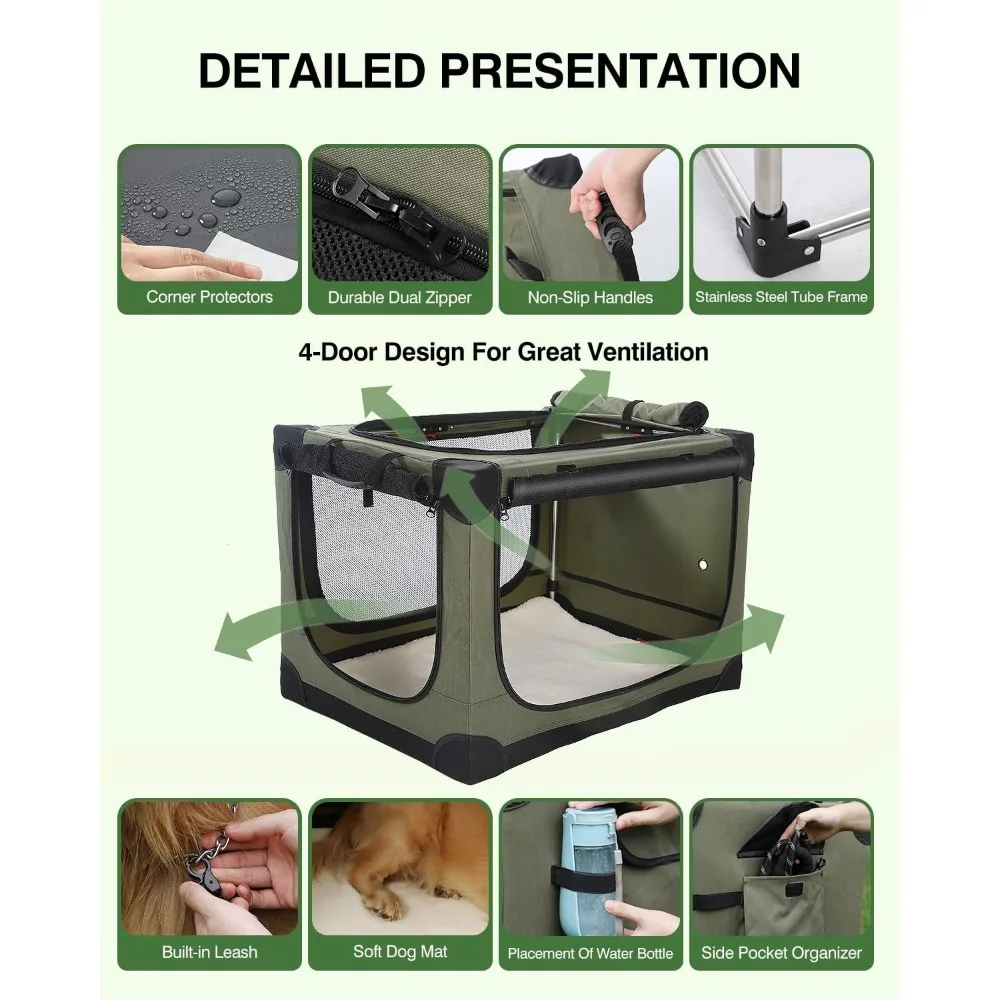 DETAILED PRESENTATION

Corner Protectors

Durable Dual Zipper

Non-Slip Handles

Stainless Steel Tube Frame

4-Door Design For Great Ventilation

Built-in Leash

Soft Dog Mat

Placement Of Water Bottle

Side Pocket Organizer