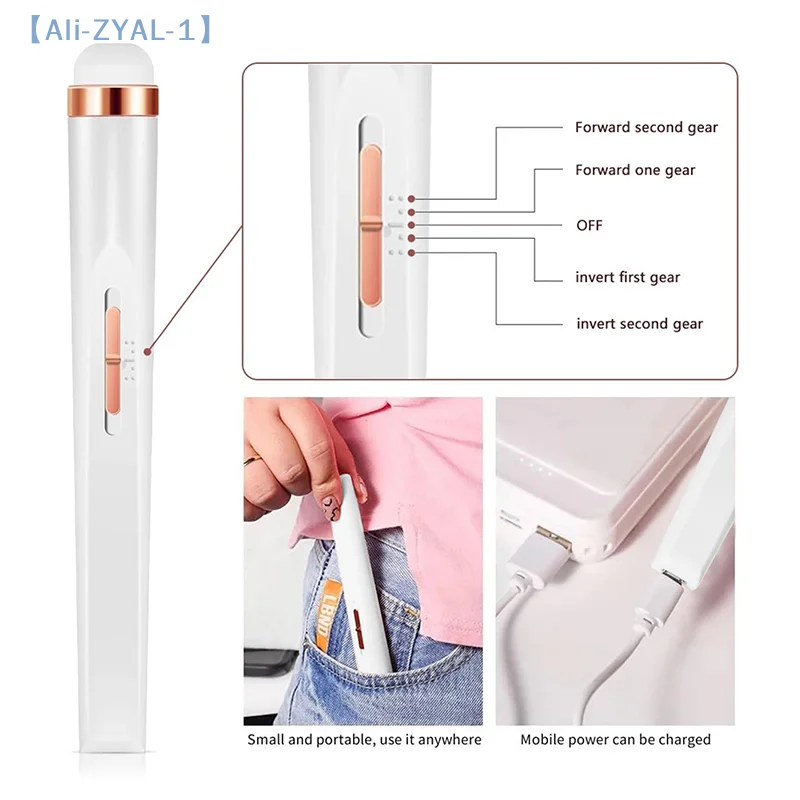 【Ali-ZYAL-1】

Forward second gear

Forward one gear

OFF

invert first gear

invert second gear

LBND

Small and portable, use it anywhere

Mobile power can be charged