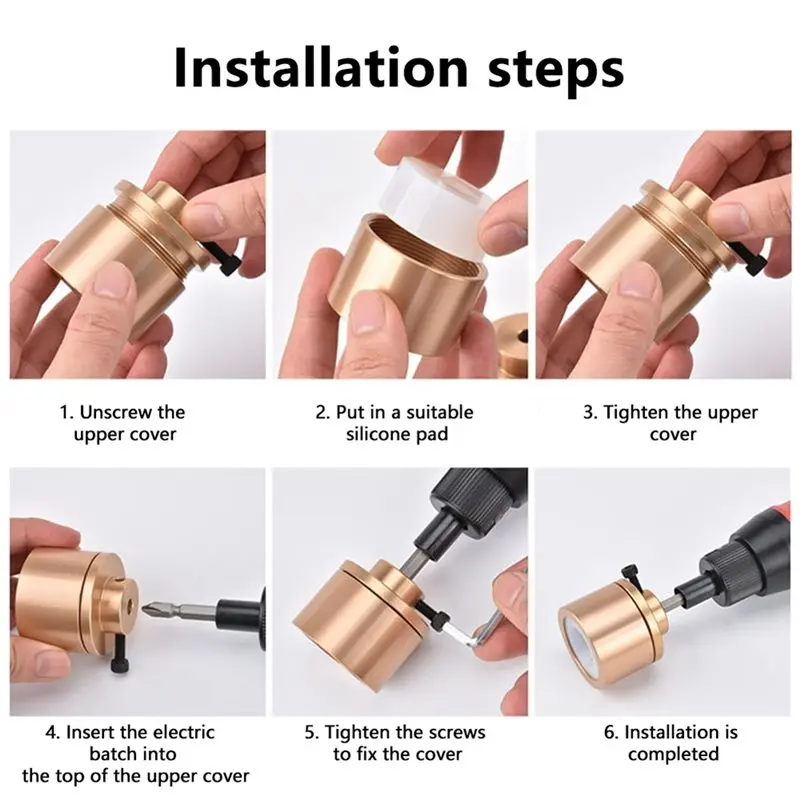 Installation steps

1. Unscrew the upper cover

2. Put in a suitable silicone pad

3. Tighten the upper cover

4. Insert the electric batch into the top of the upper cover

5. Tighten the screws to fix the cover

6. Installation is completed