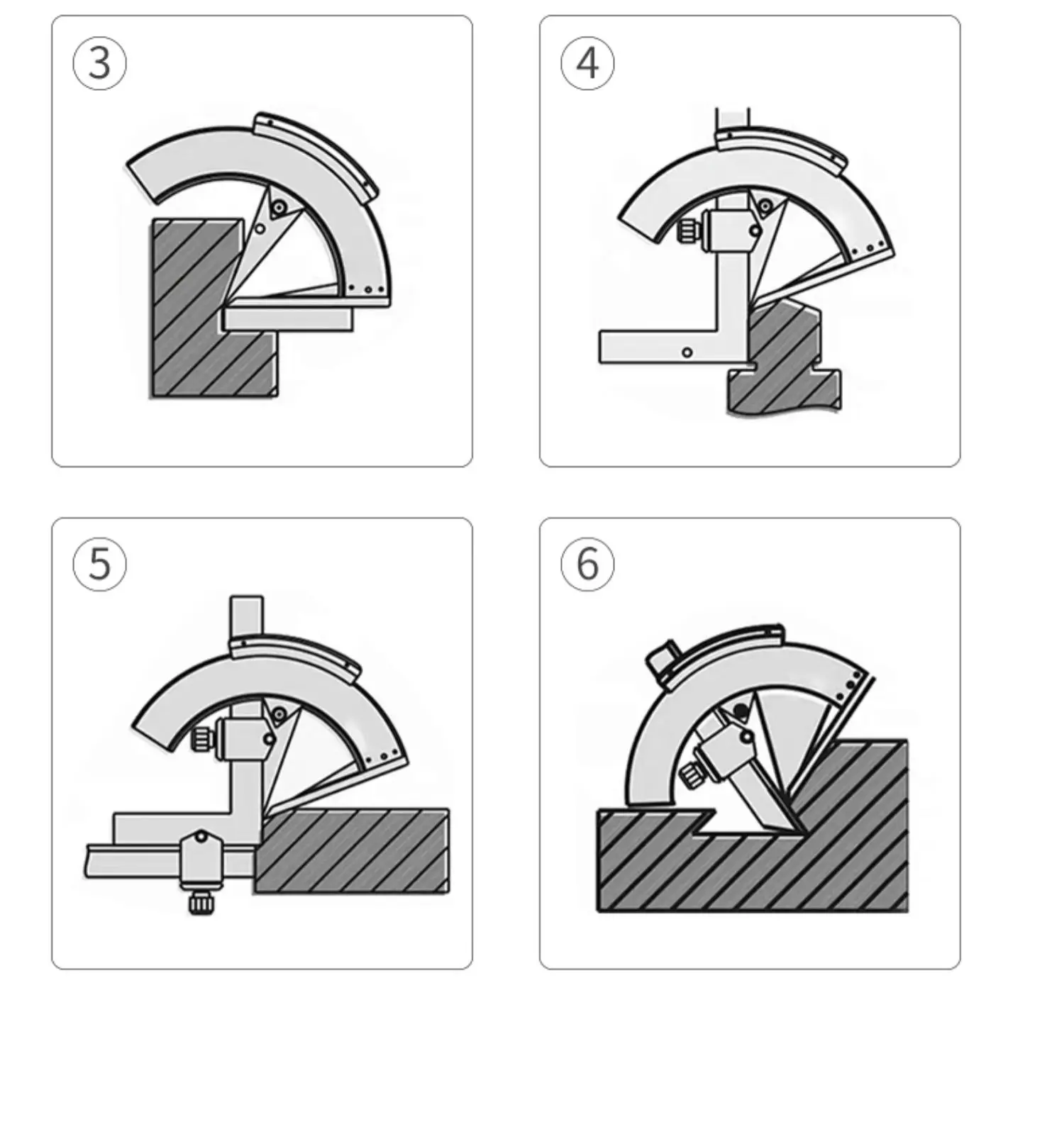 3

4

5

6