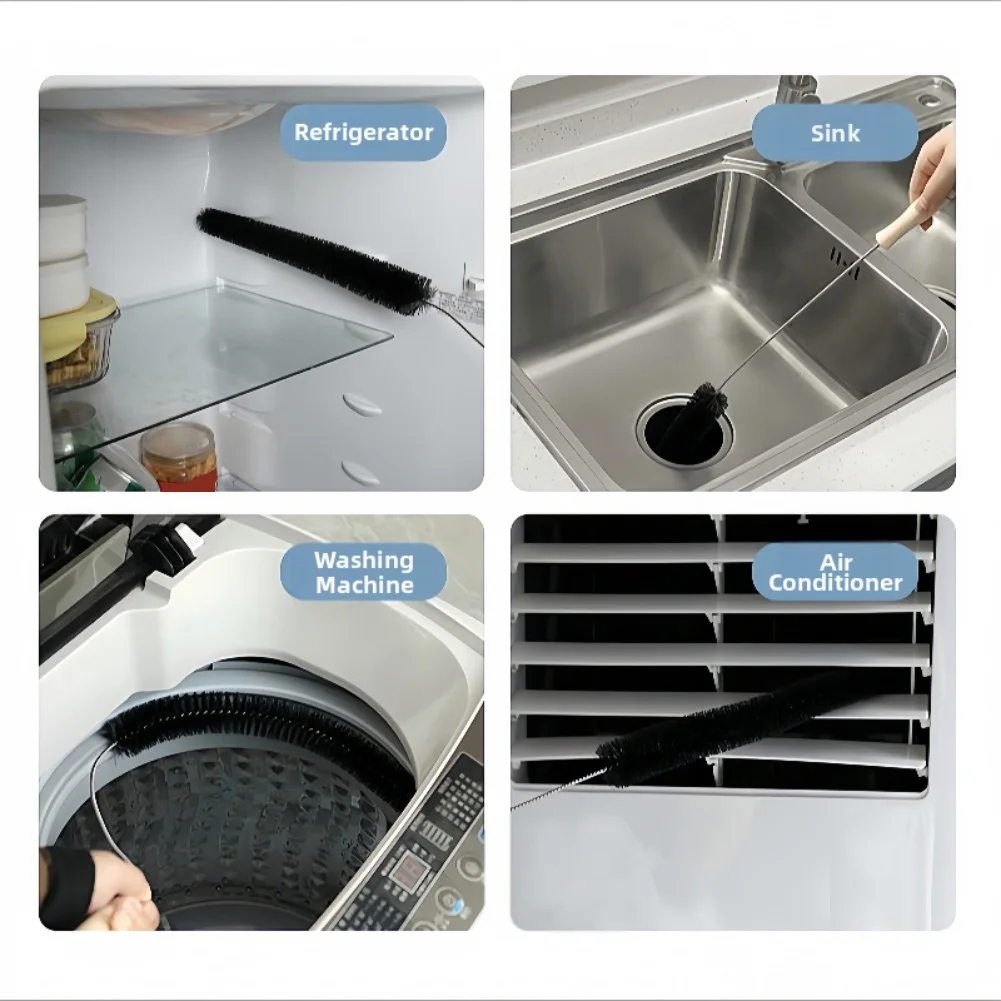 Refrigerator

Sink

Washing Machine

Air Conditioner